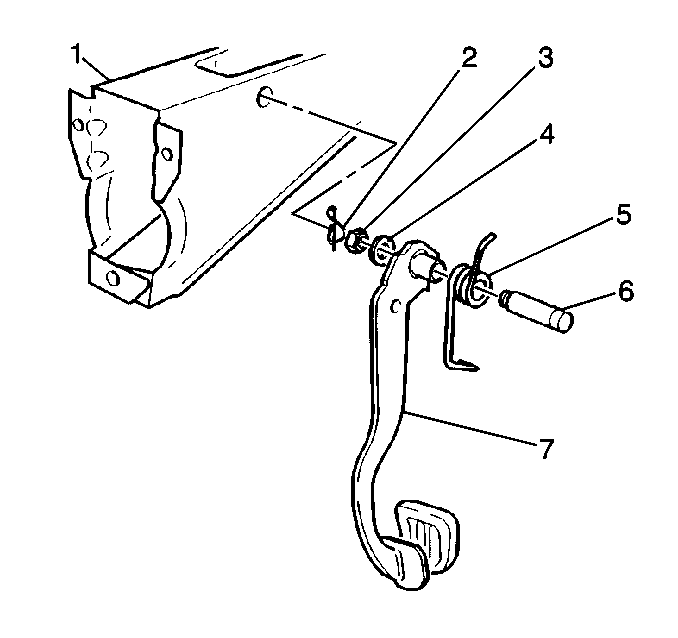 1
2
3
4
5
6
7