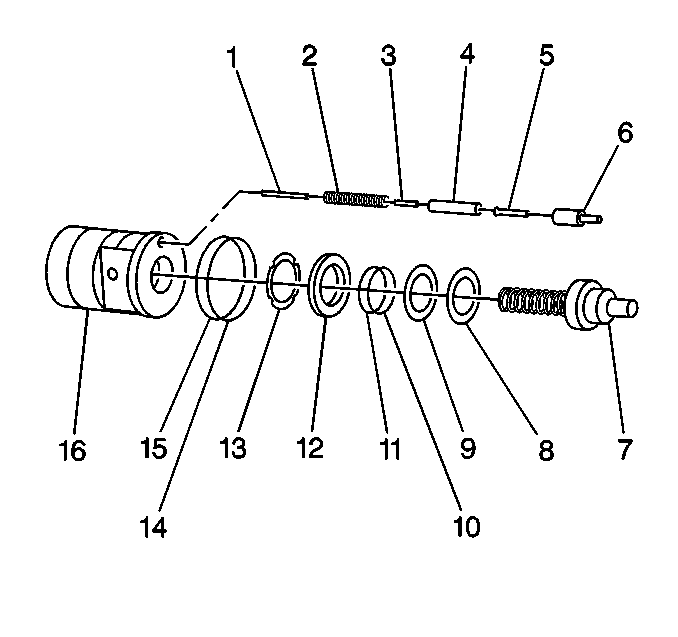 1 2 3 4 5
6
16 15 13 12 11 9 8 7
14 10