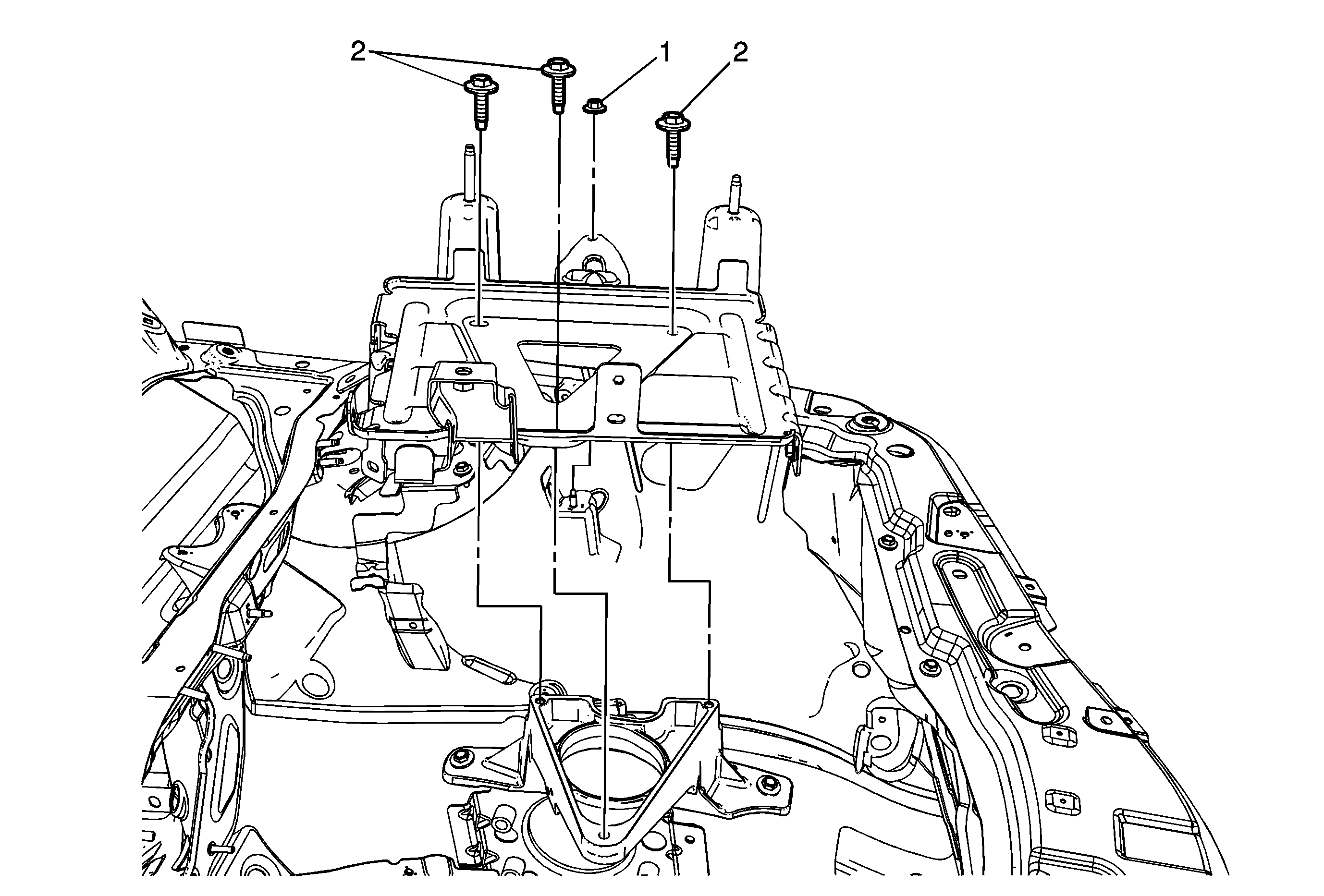 2
1
2