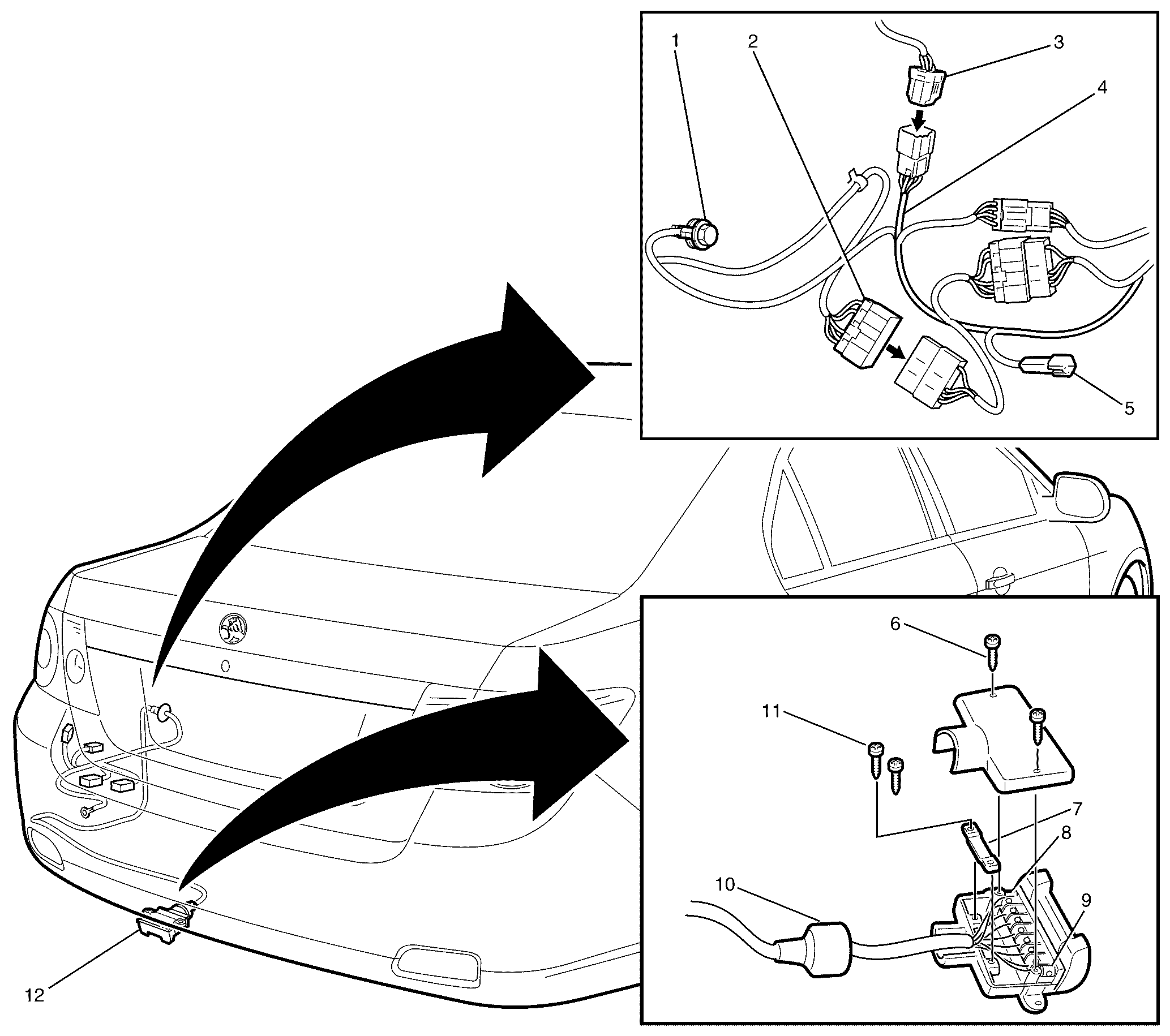 1
2
3
4
5
6
11
7
8
10
9
12