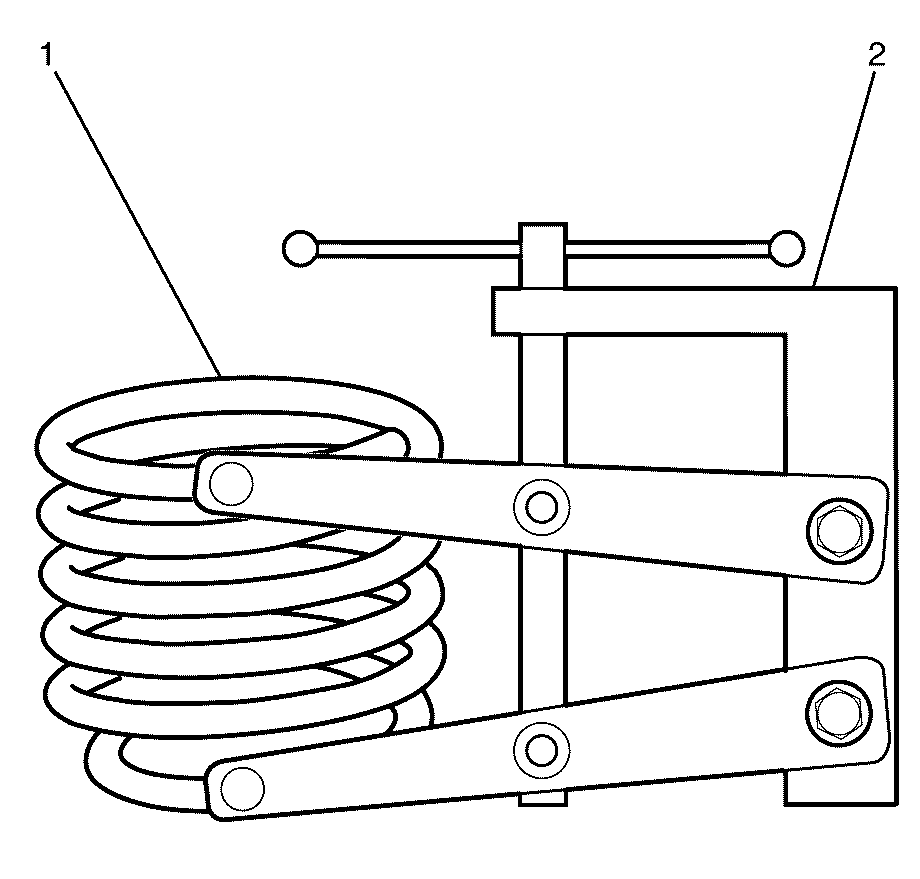 1
2