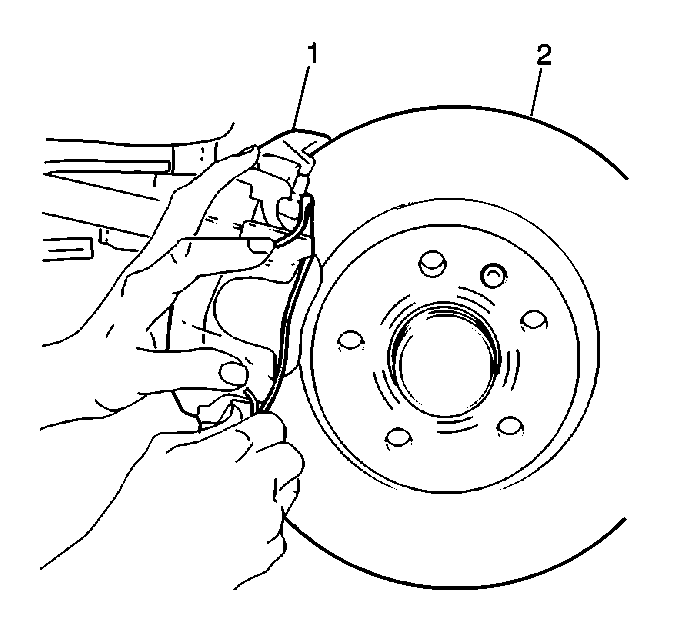 1
2