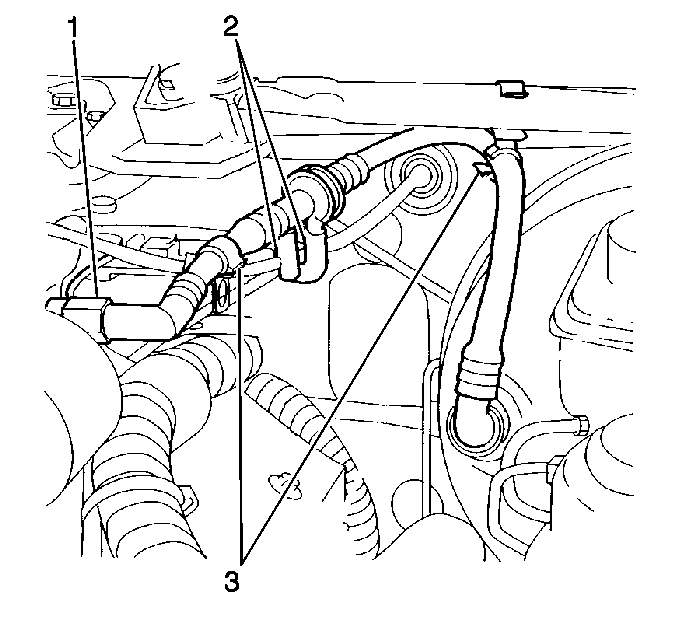 1
2
3