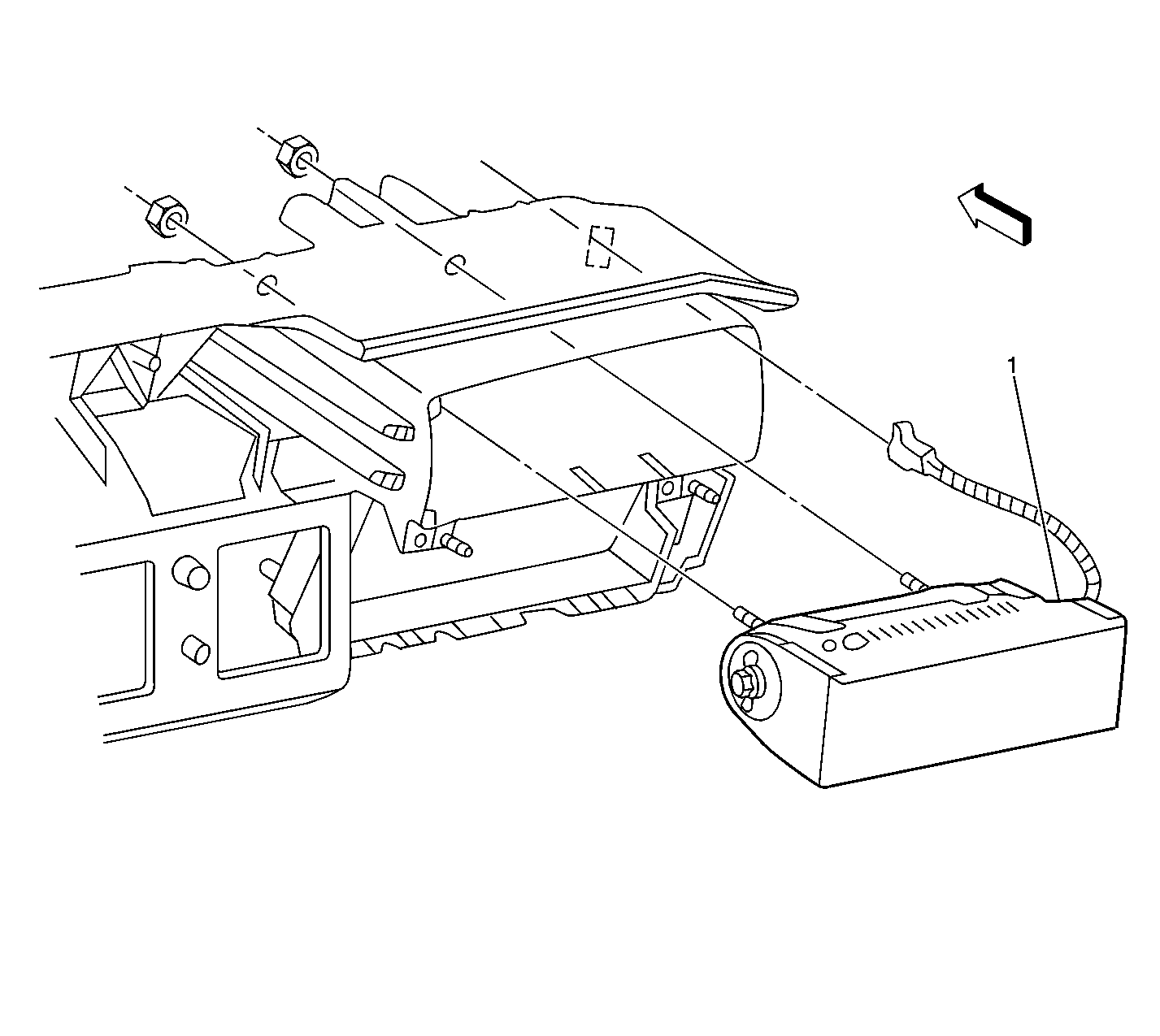 1