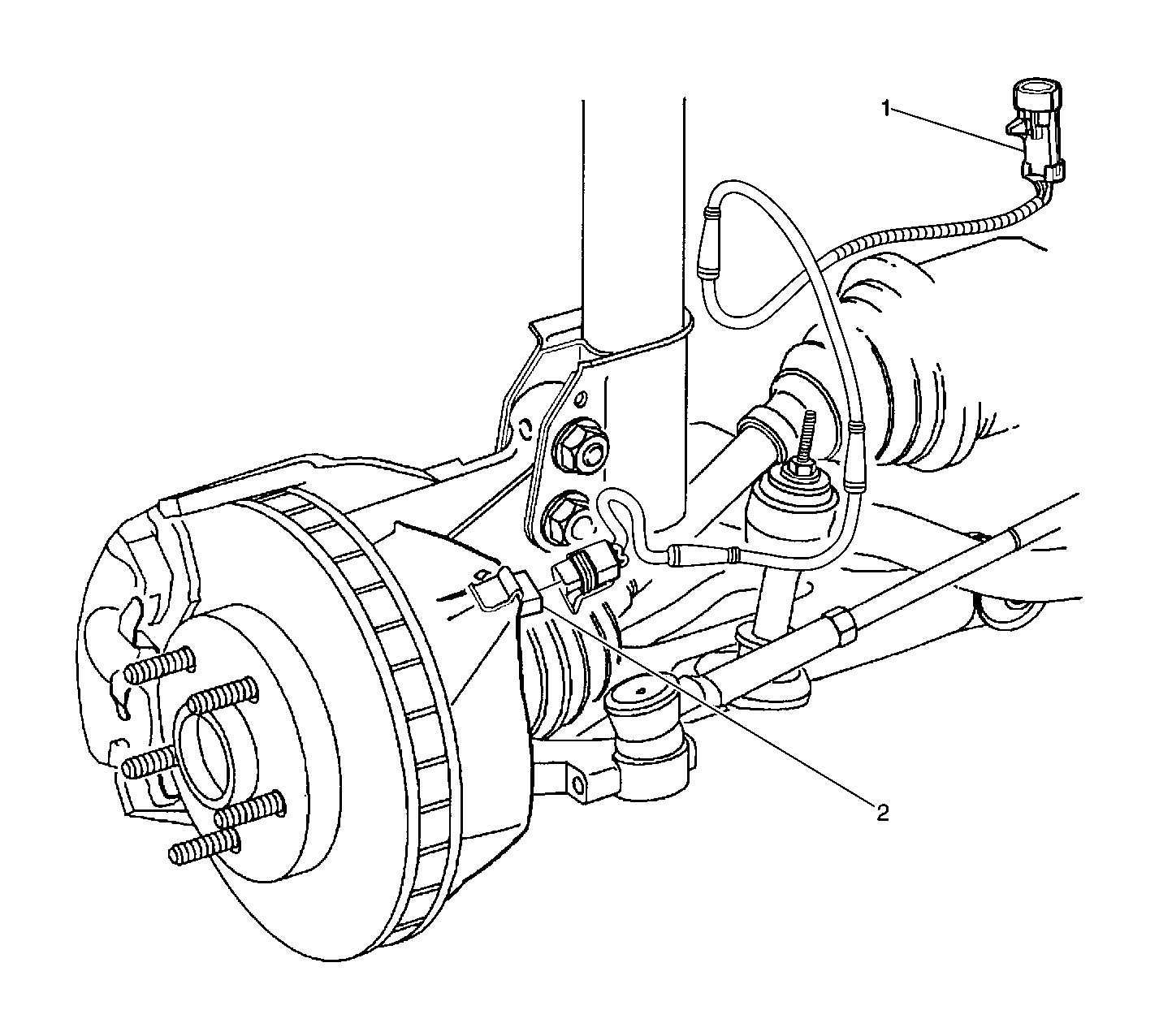 1

2