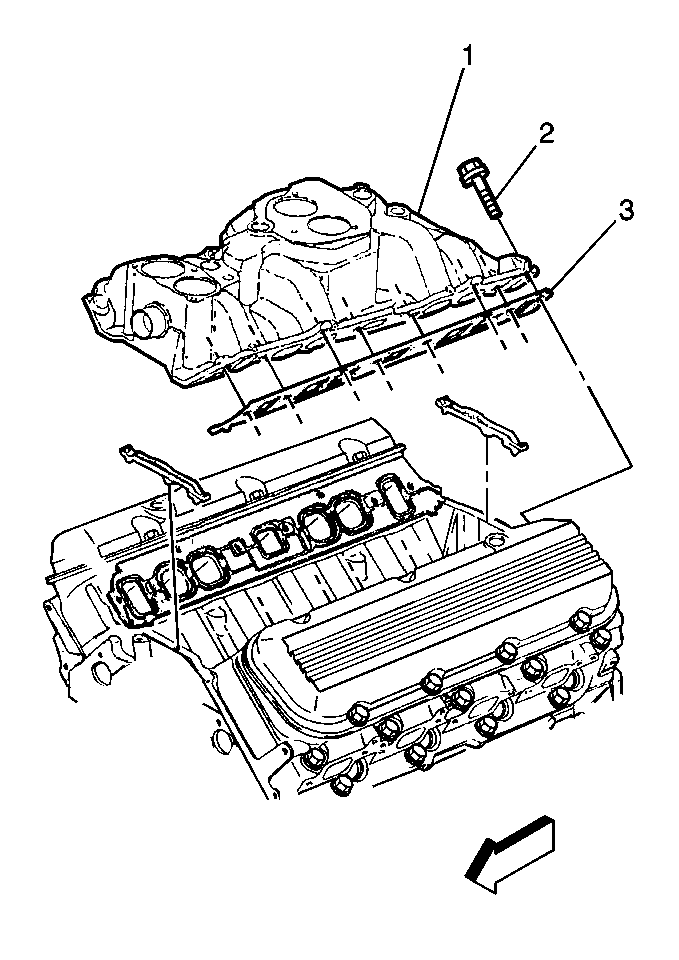 1
2
3