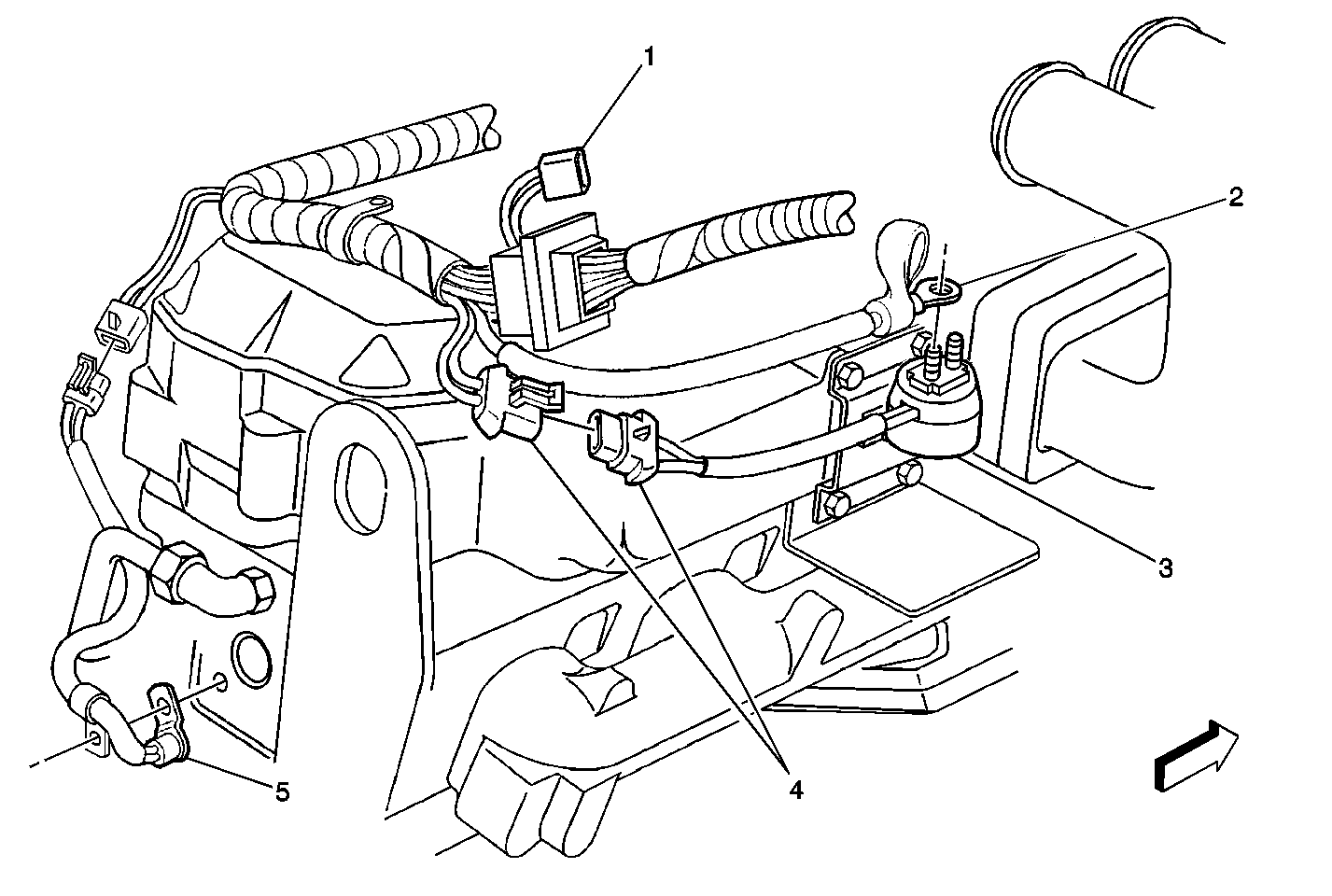 1
2
3
4
5