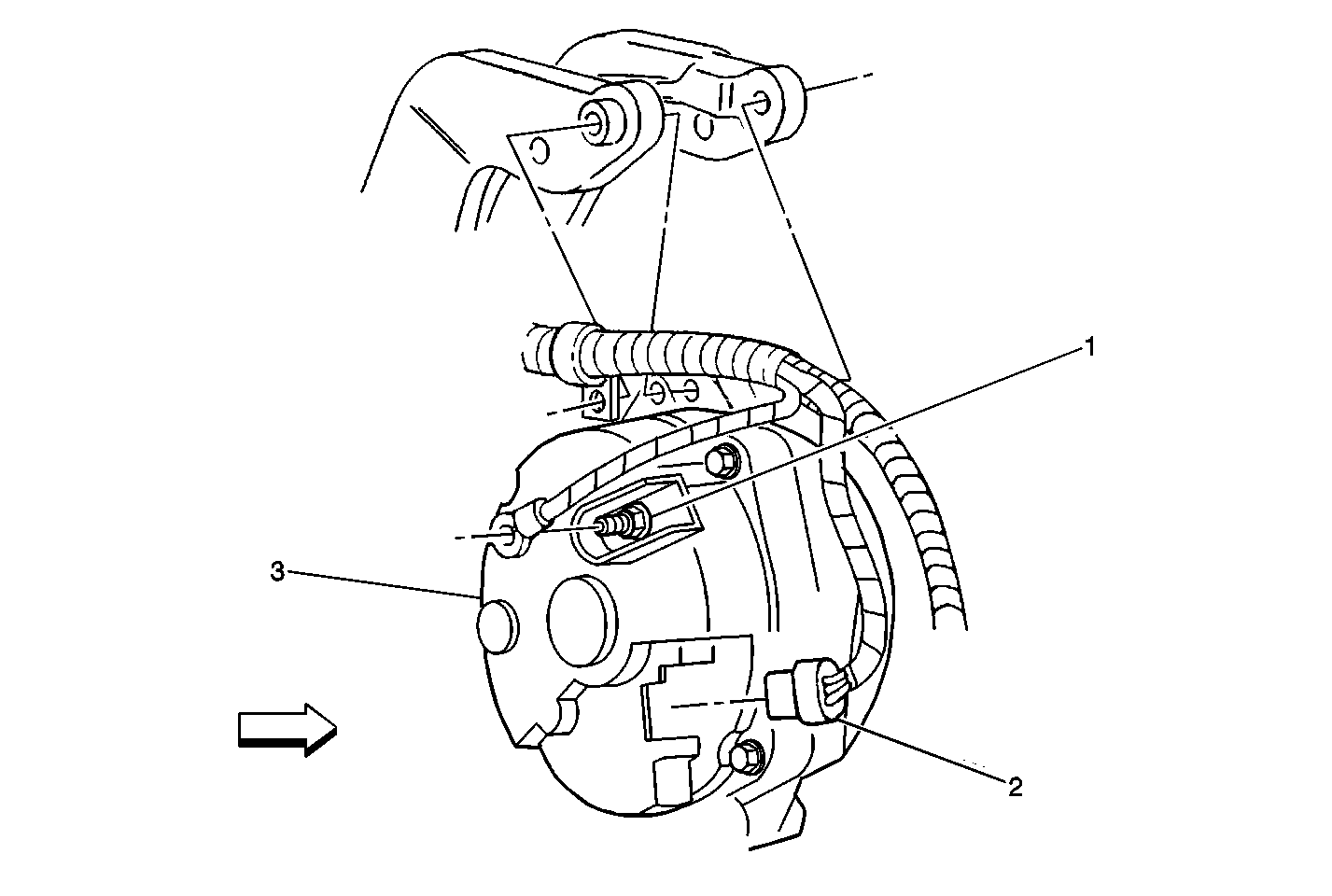 1
3
2