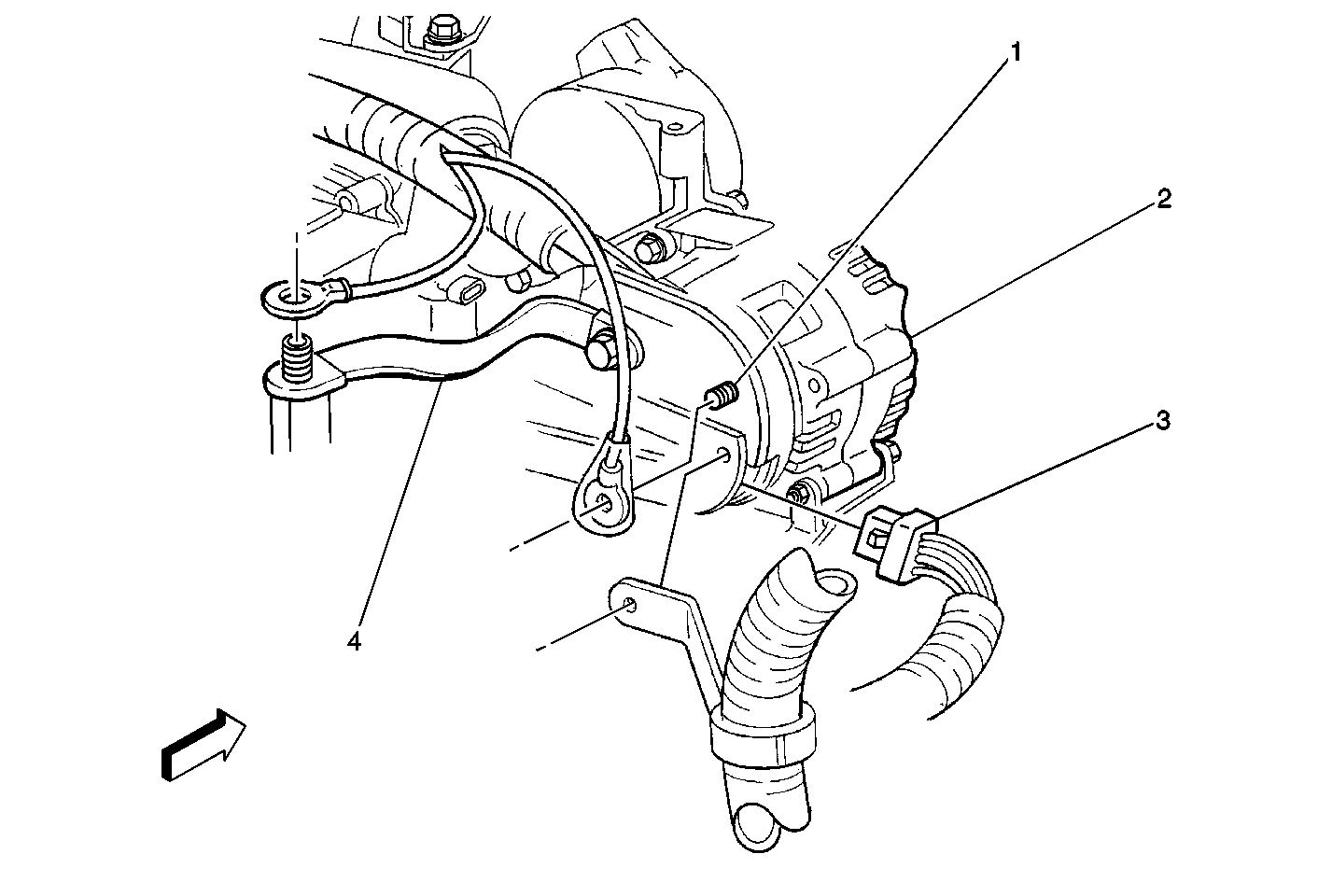 1
2
3
4