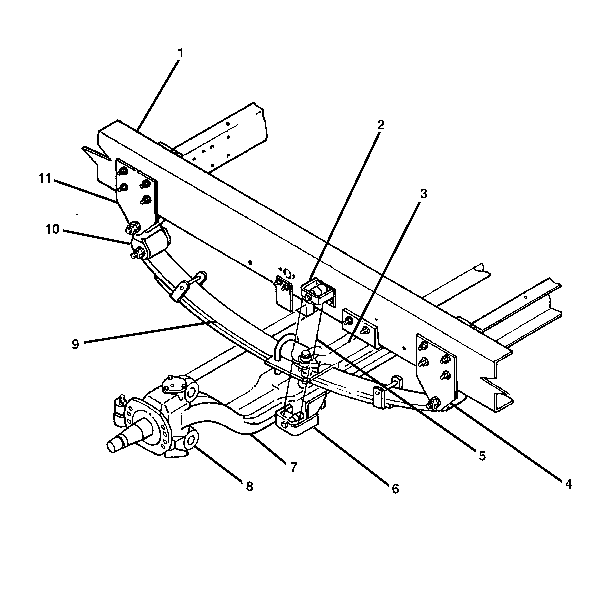 1
2
3
11
10
9
5
4
7
6
8