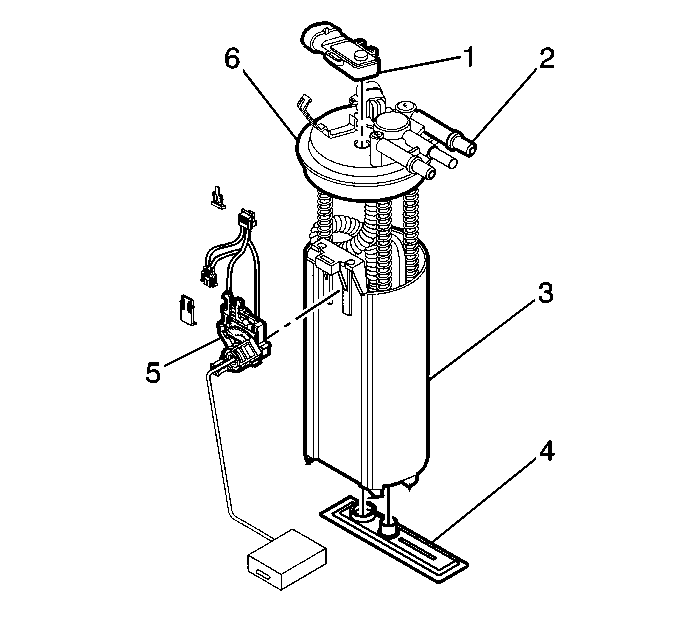 6
1
2
3
5
4