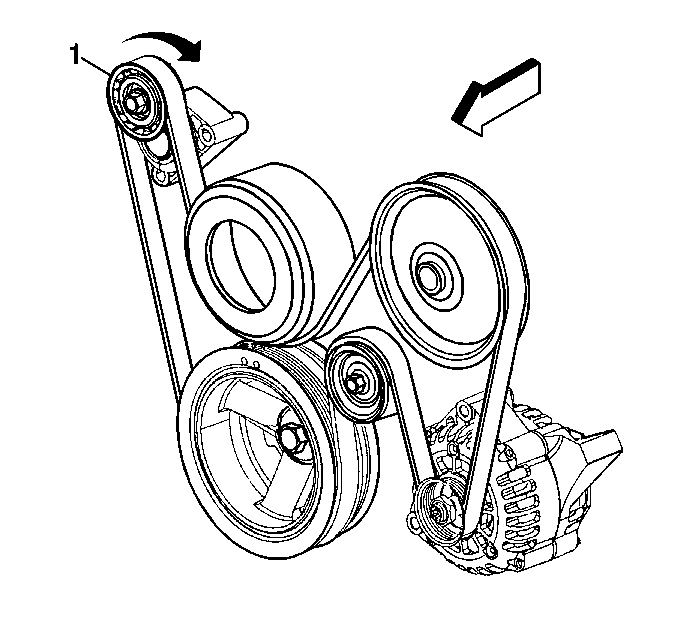 1