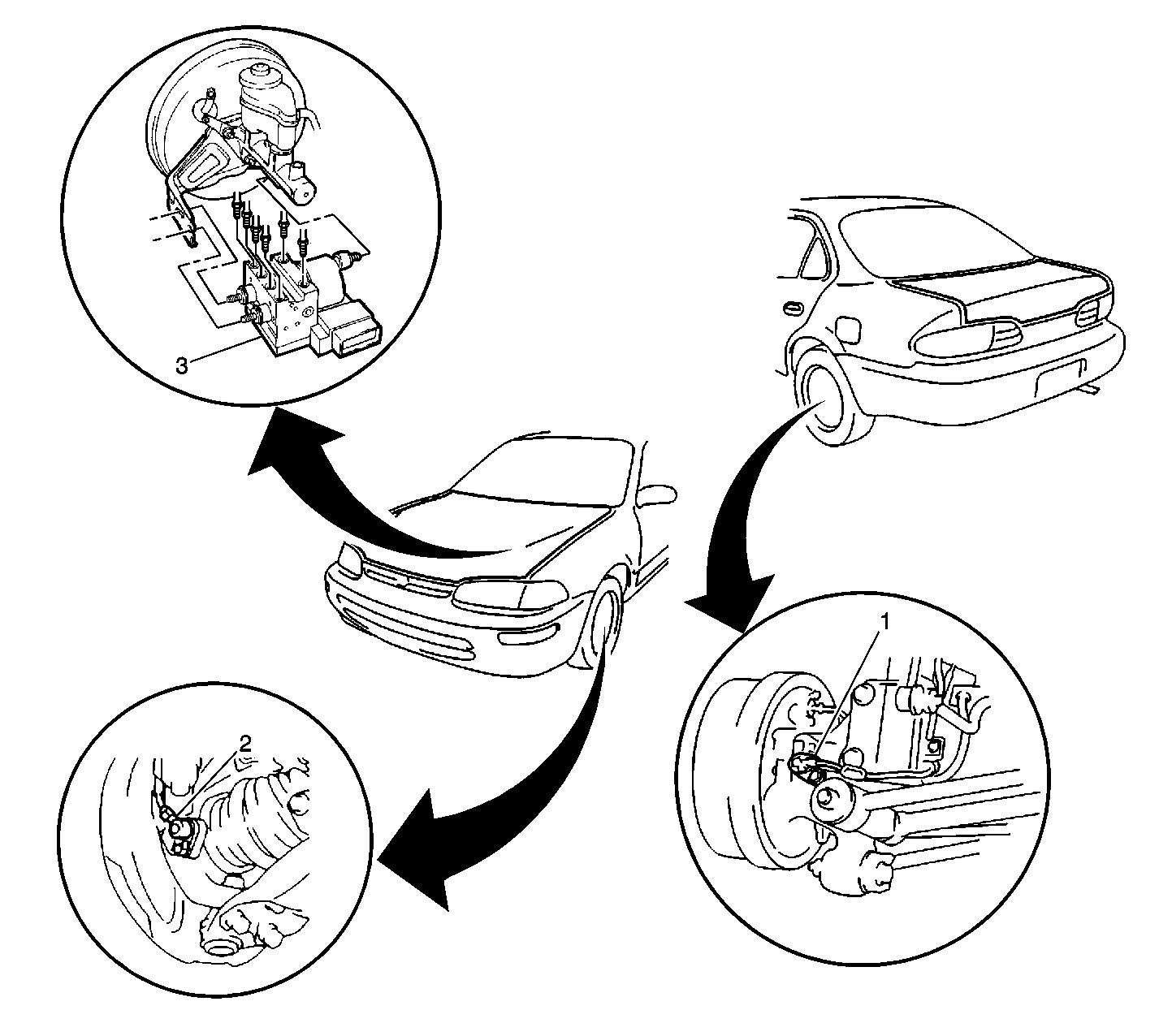 3

1

2