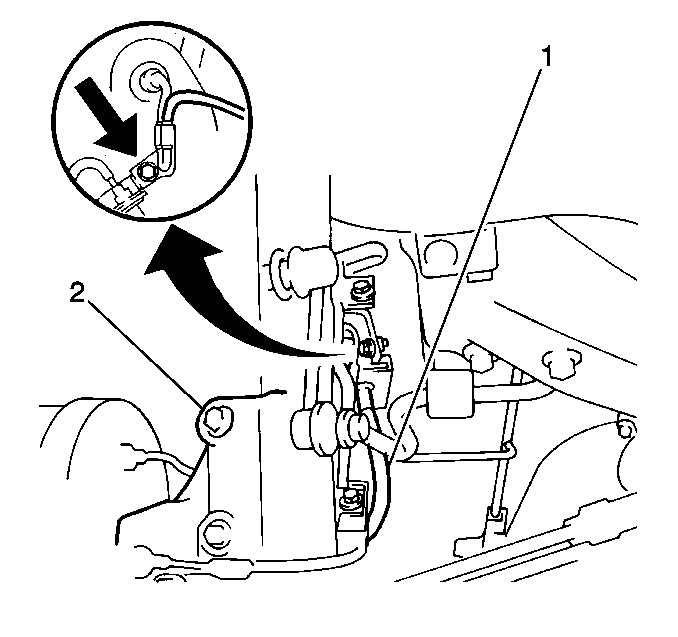 1
2