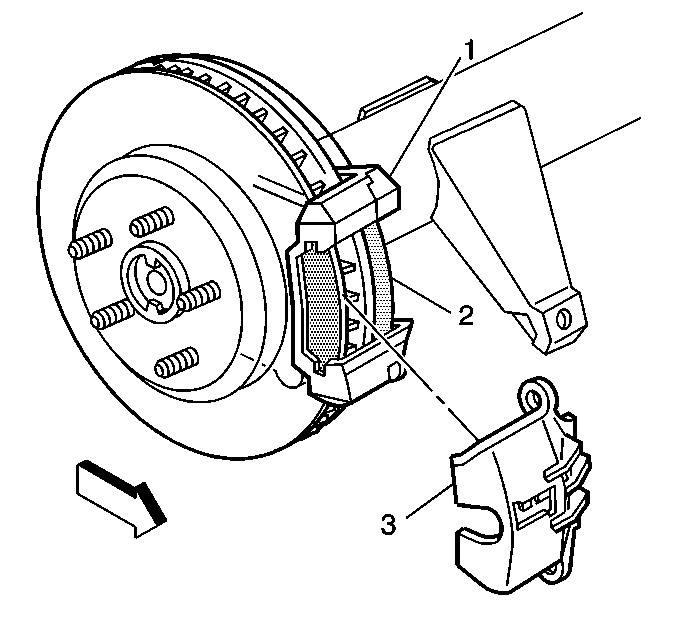 1
2
3