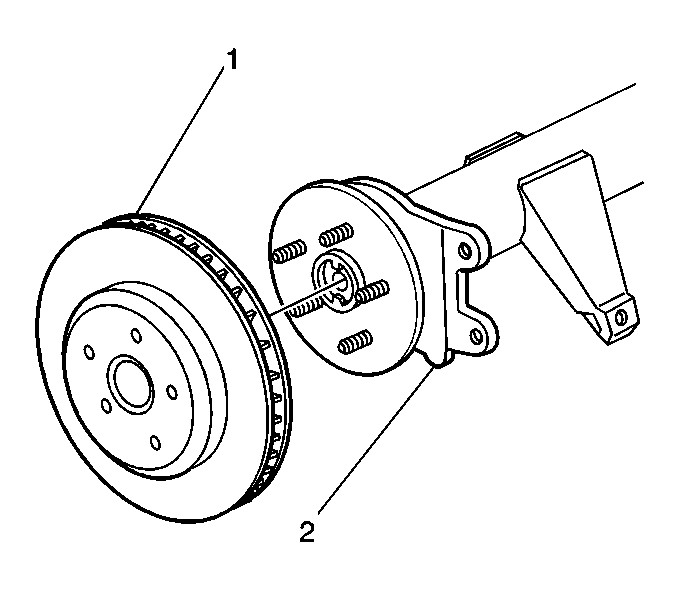 1

2