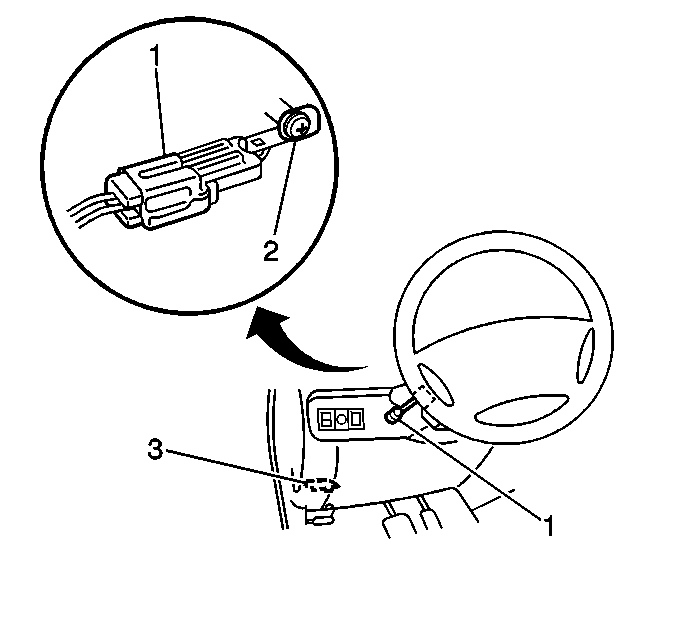 1
2
3
1