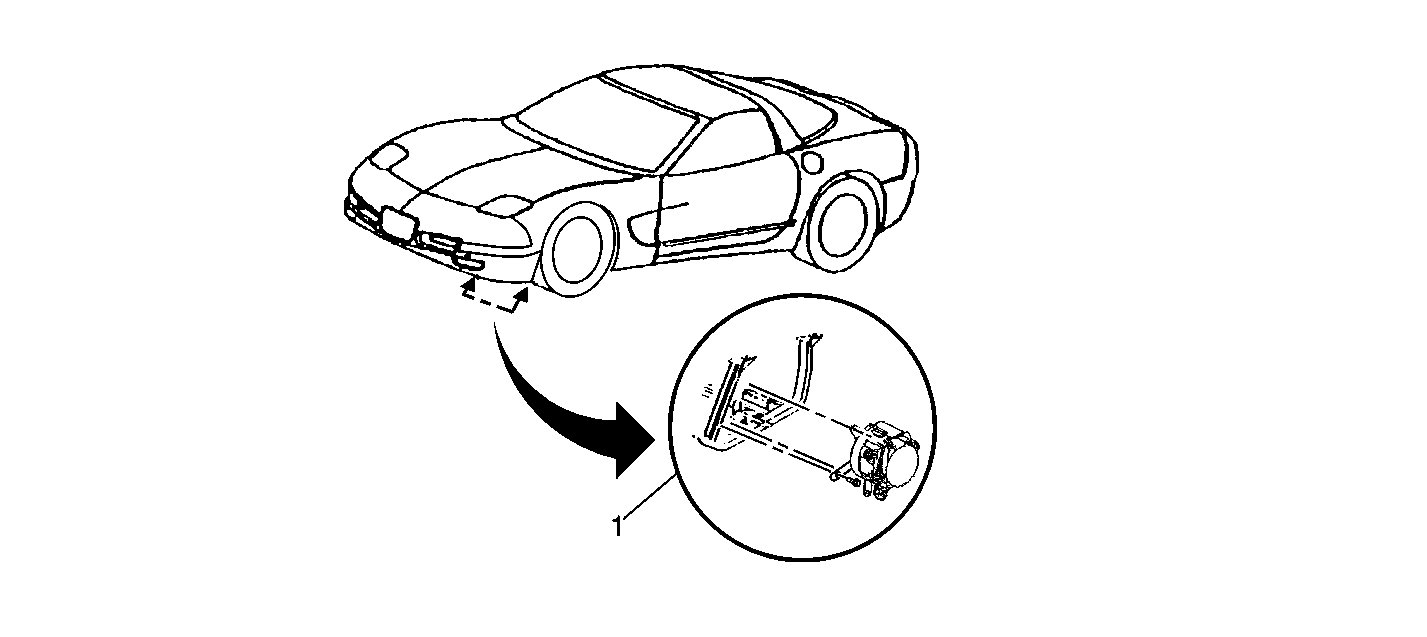 1