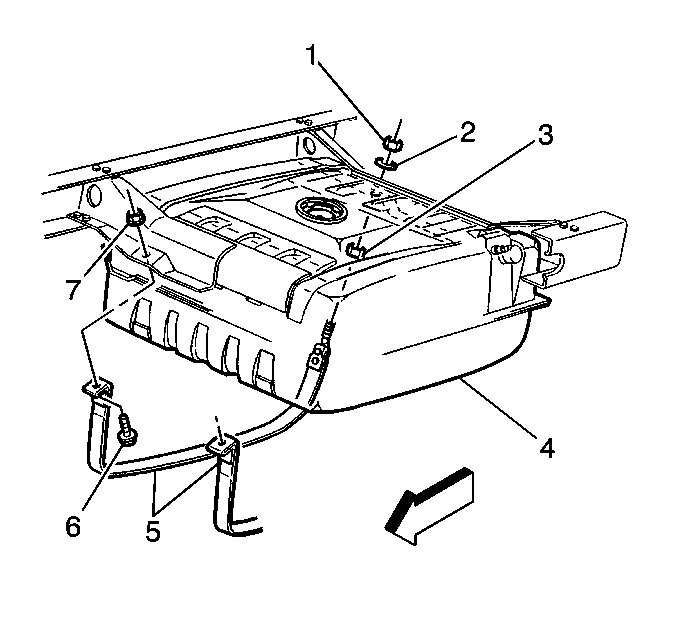 1
2
3
7
4
6
5