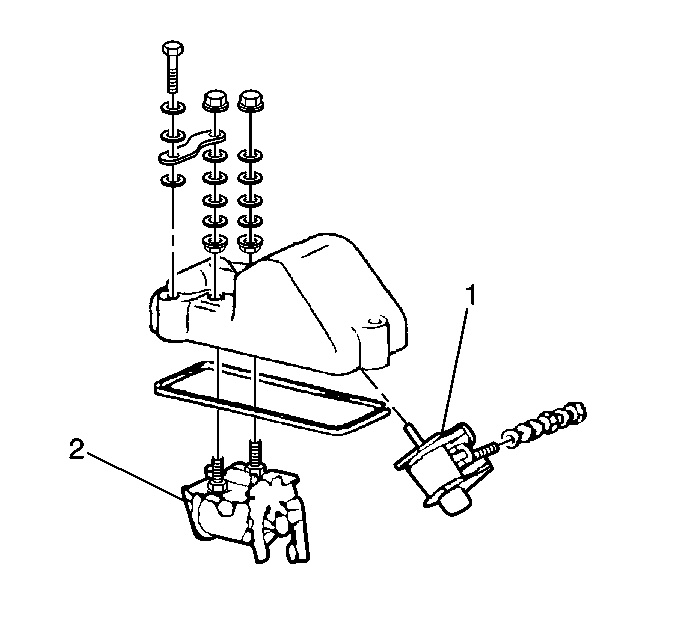 1

2