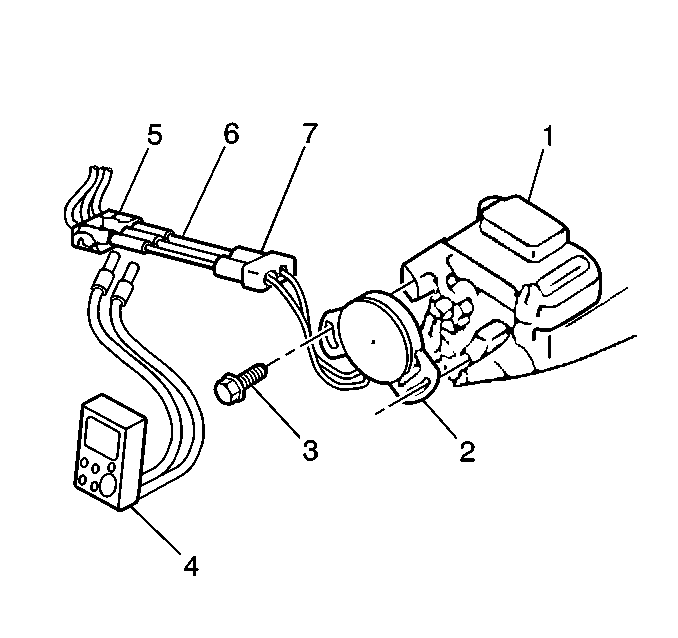 5
6
7
1
3
2
4