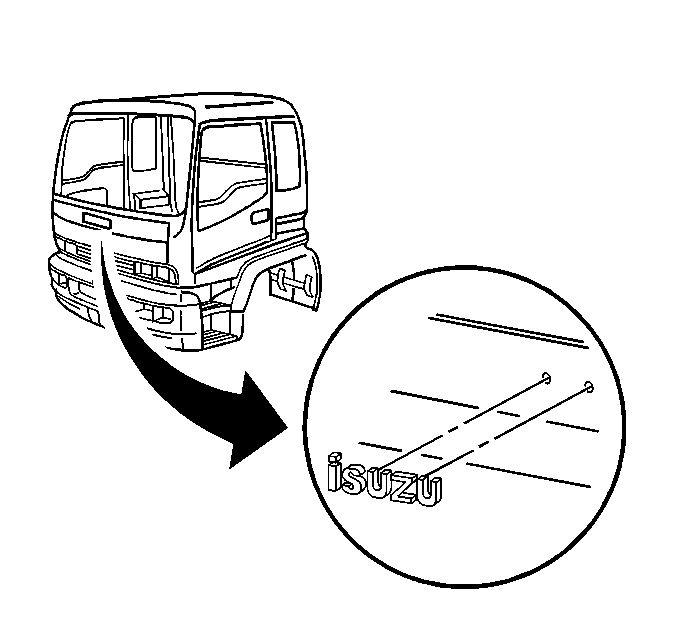 ISUZU