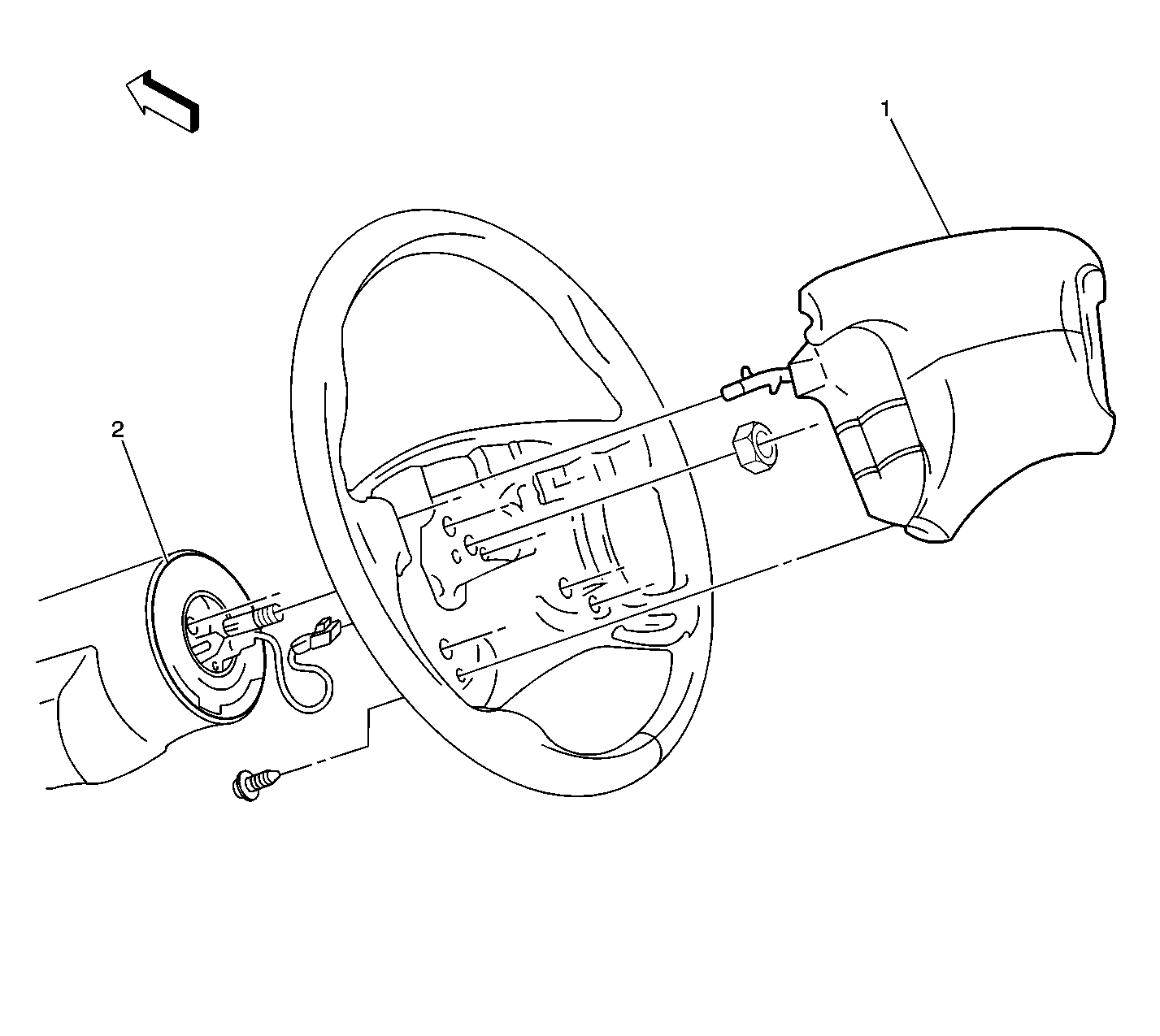 1

2