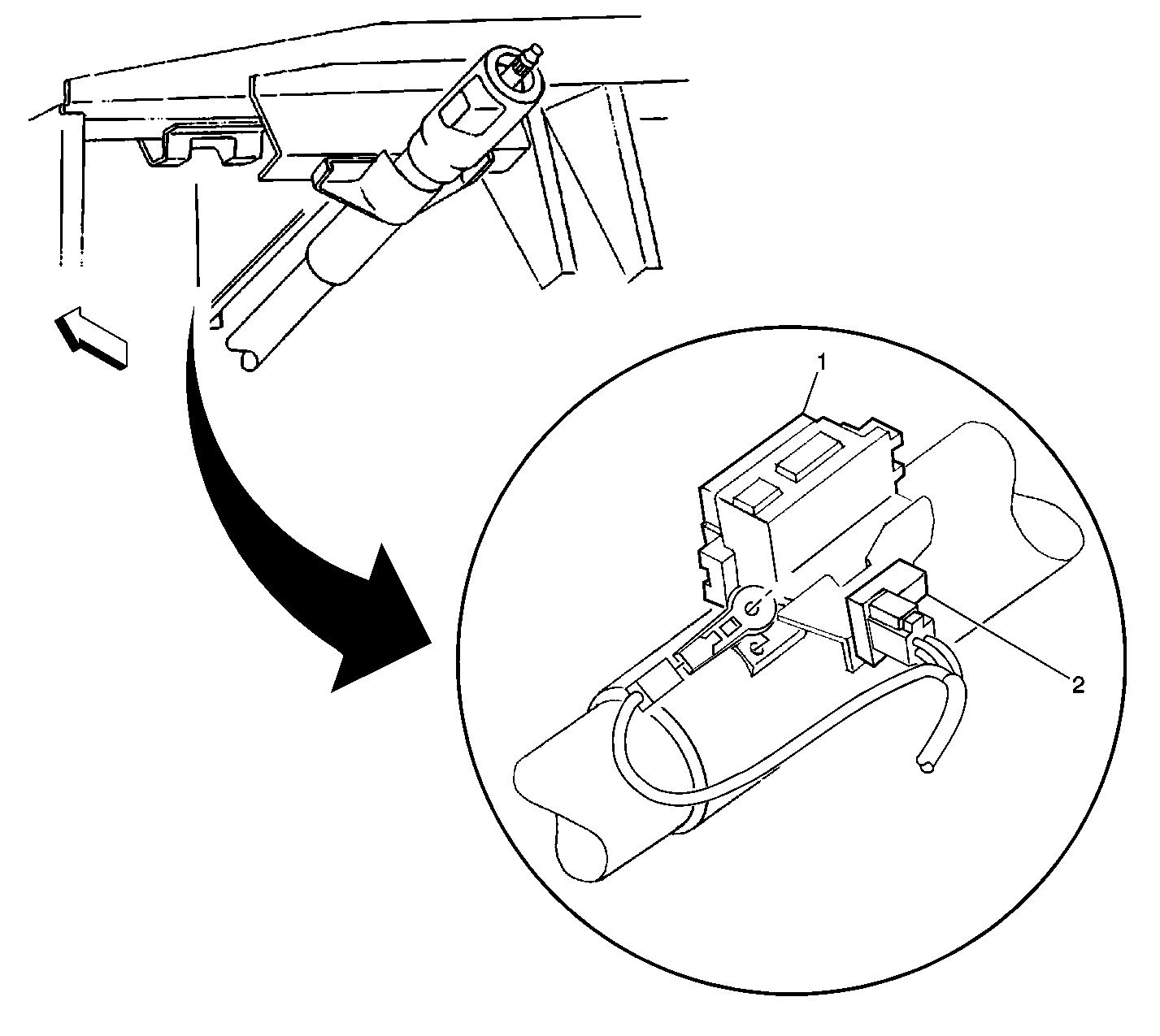 1

2