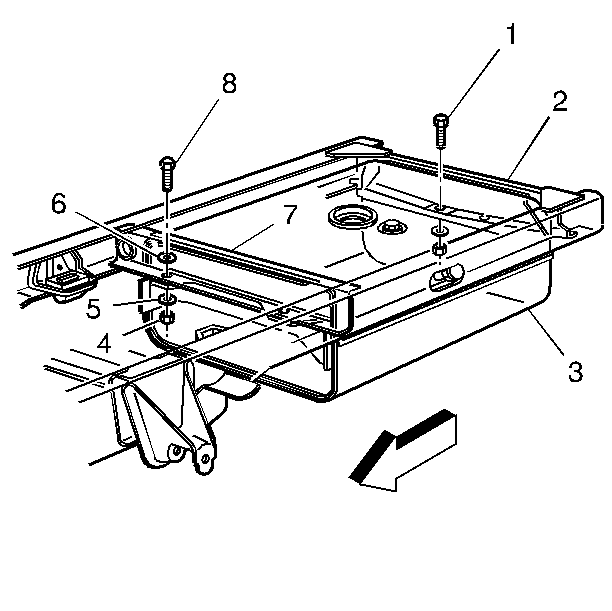 1
8
2
6
7
5
4
3