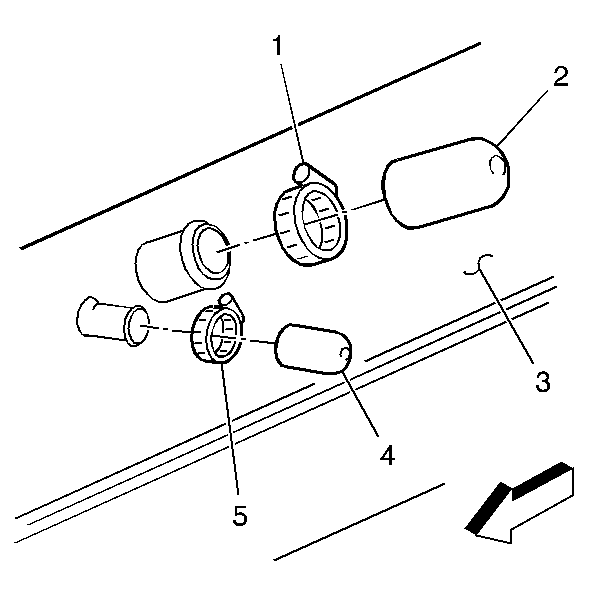 1
2
3
4
5