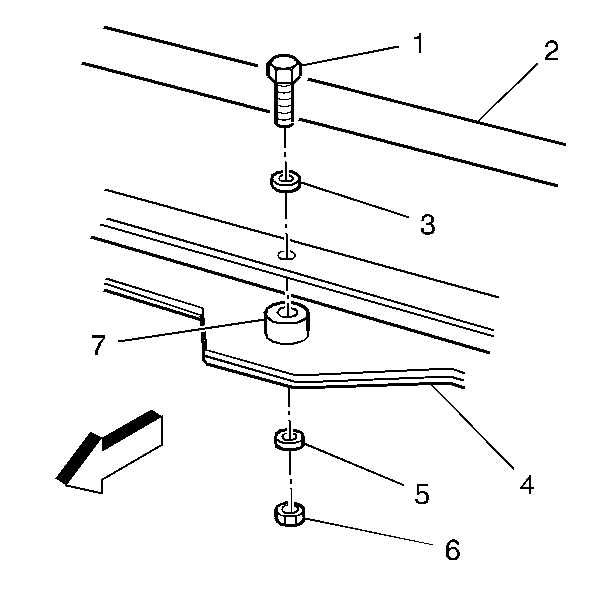 1
2
3
7
4
5
6