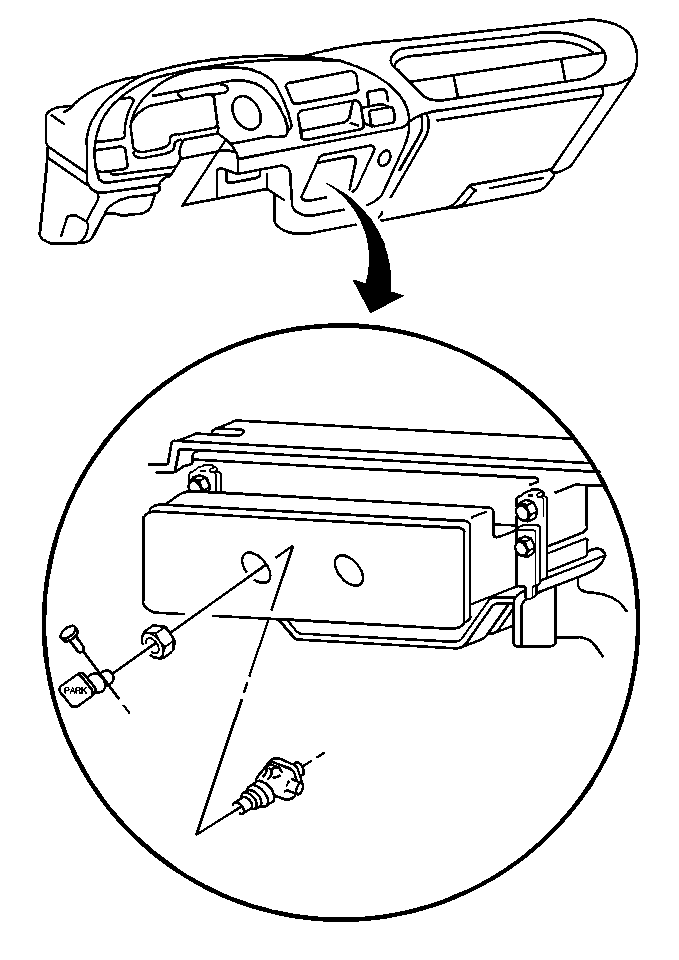 PARK