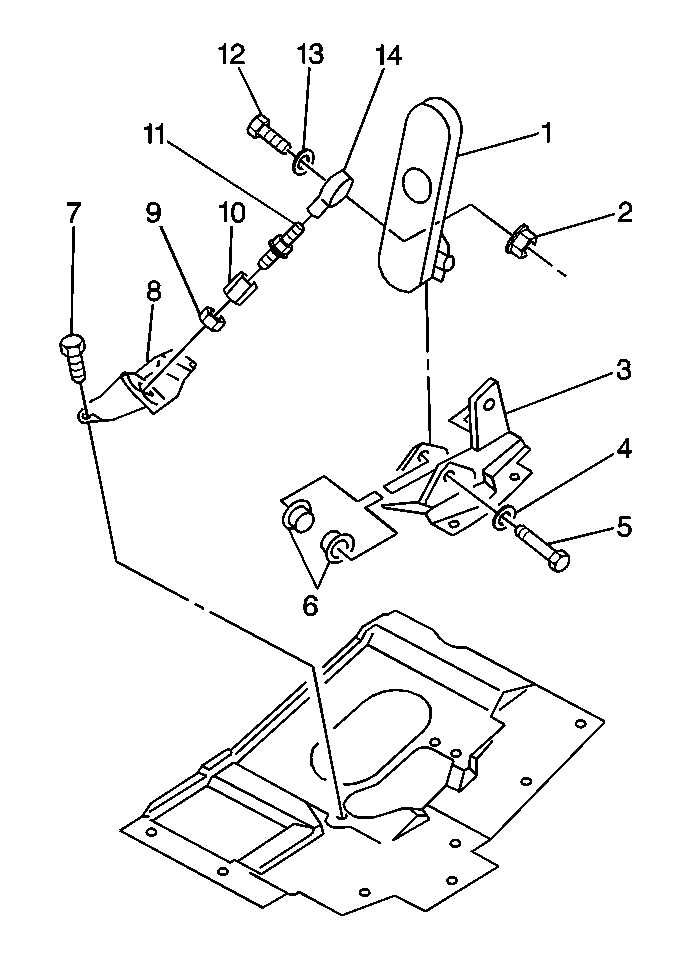 12
13
14
11
1
7
9
10
2
8
3
4
5
6