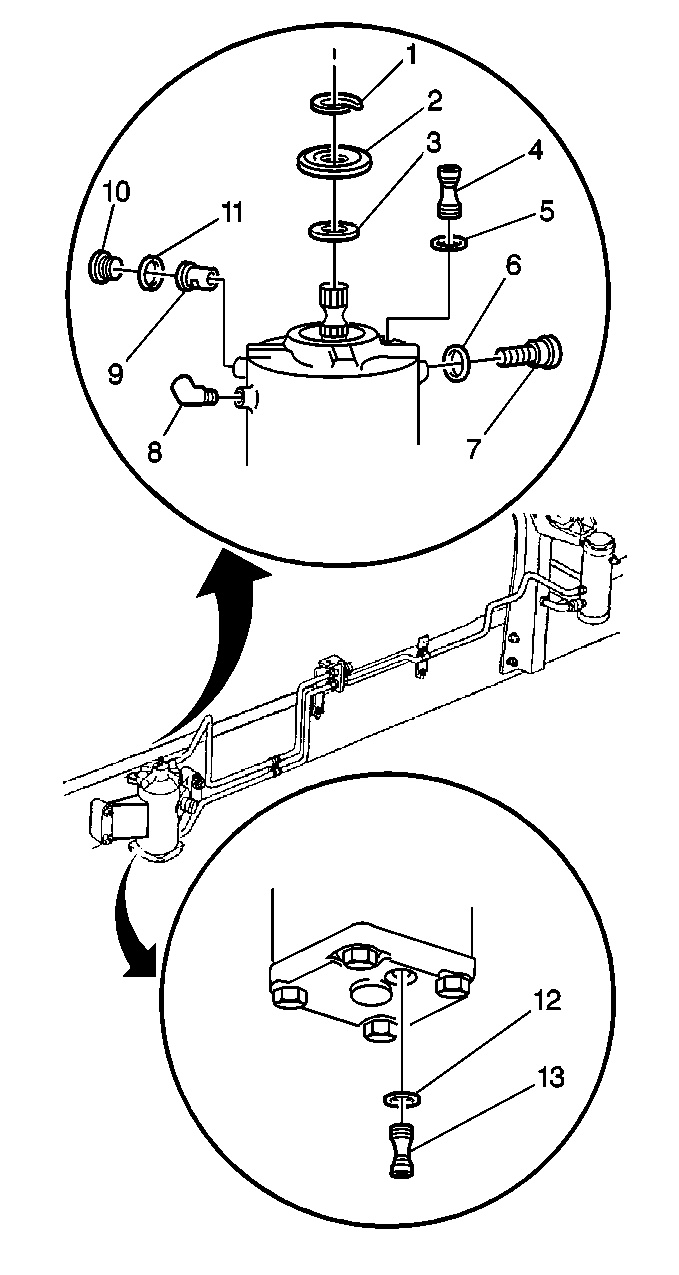 1
2
3
4
5
10
11
6
9
8
7
12
13