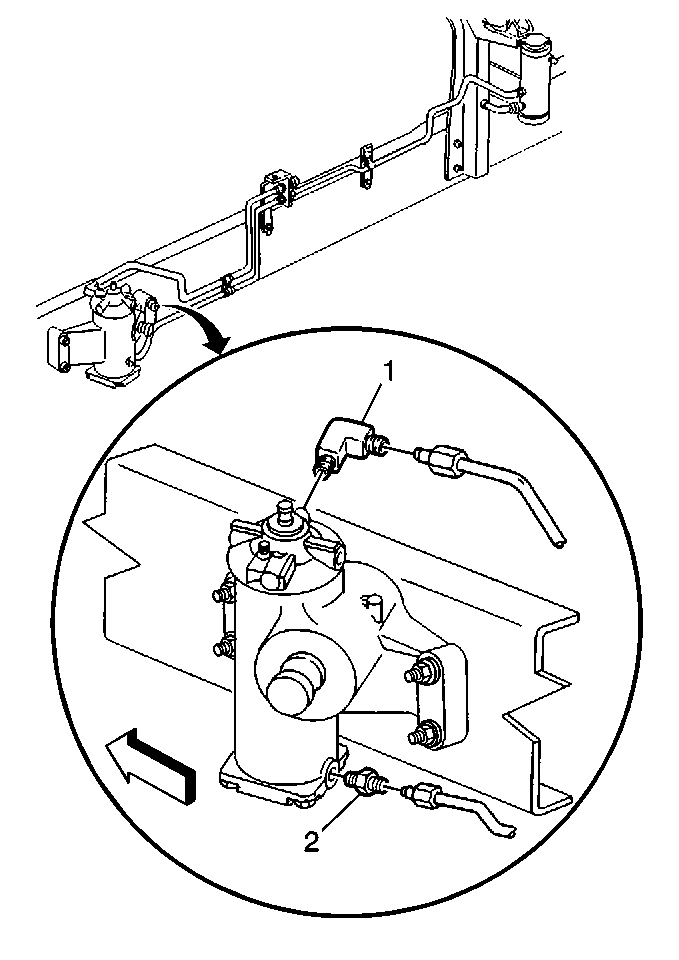 1
2