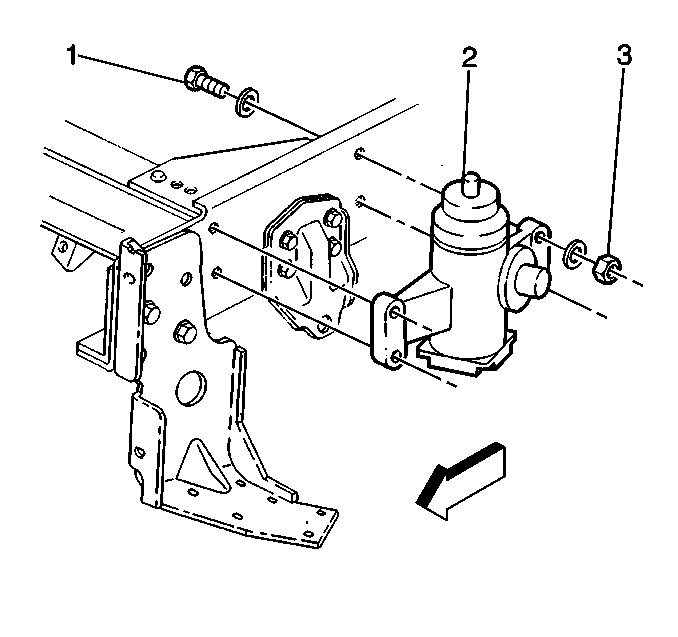 1
2
3