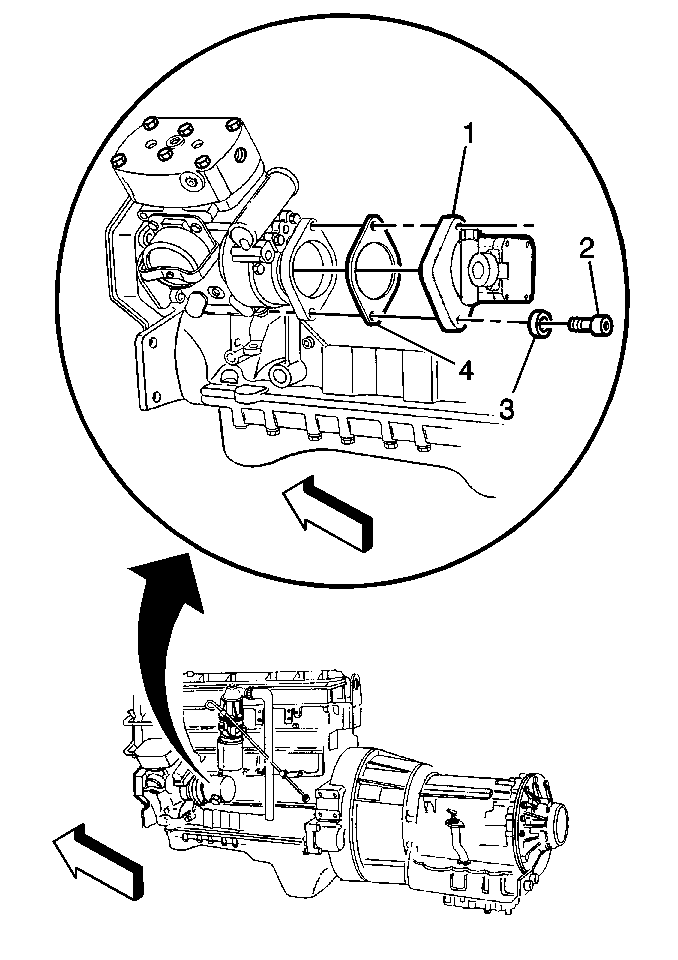 1
2
4
3