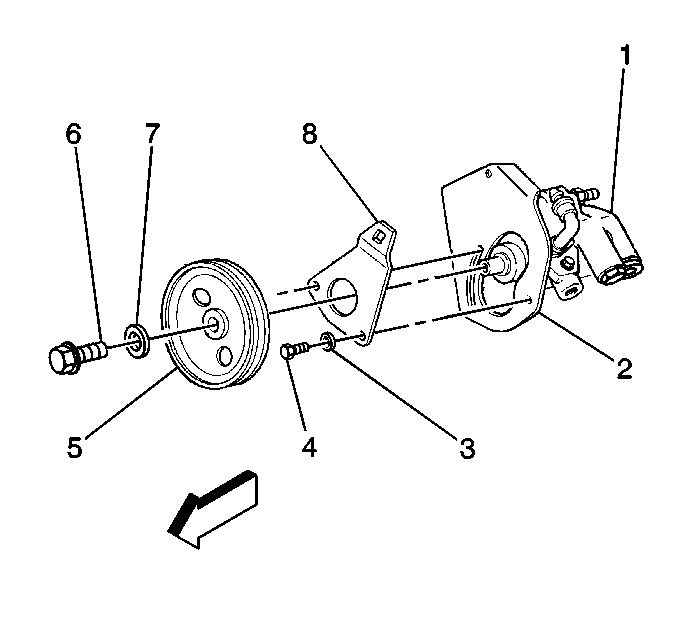 1
6
7
8
2
5
4
3