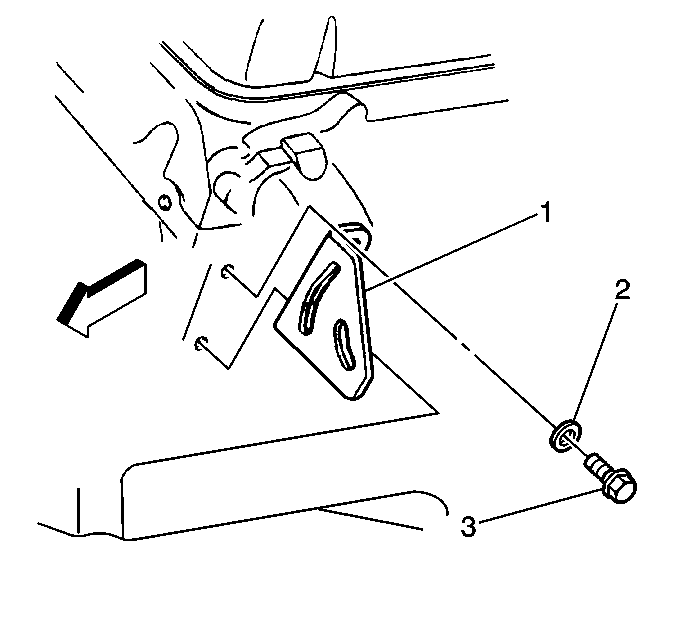 1
2
3