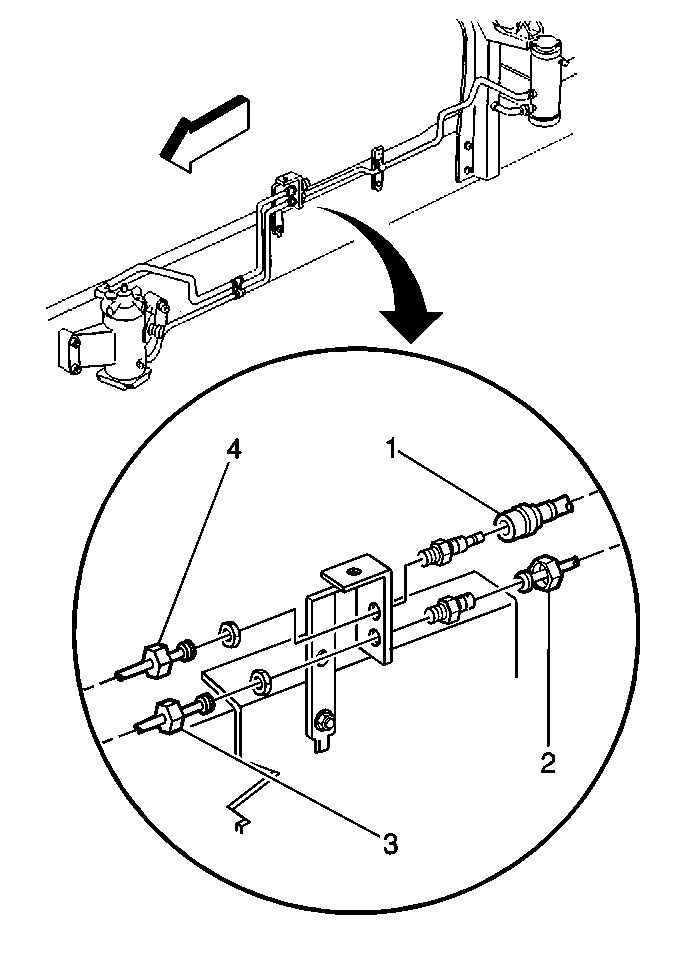 4
1
2
3