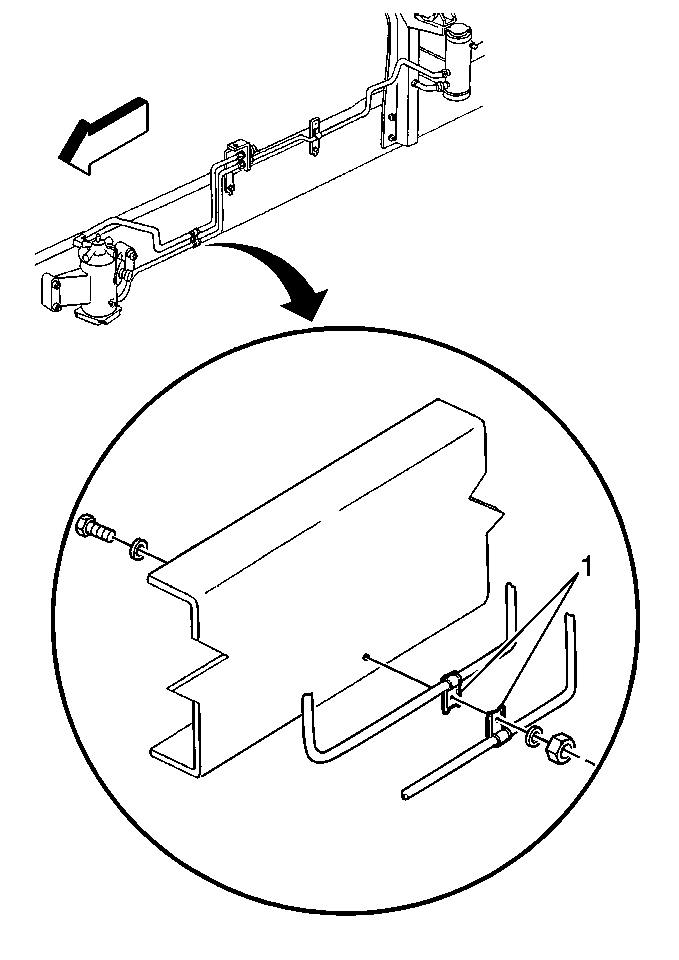 1