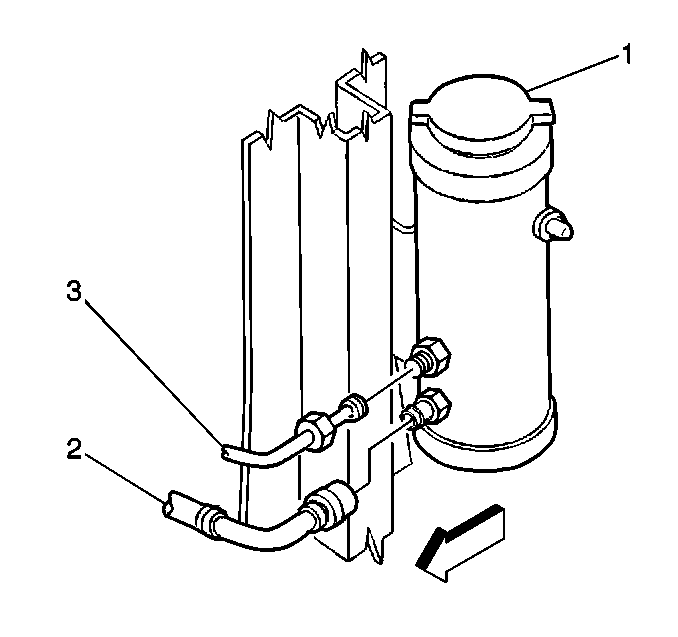 1
3
2