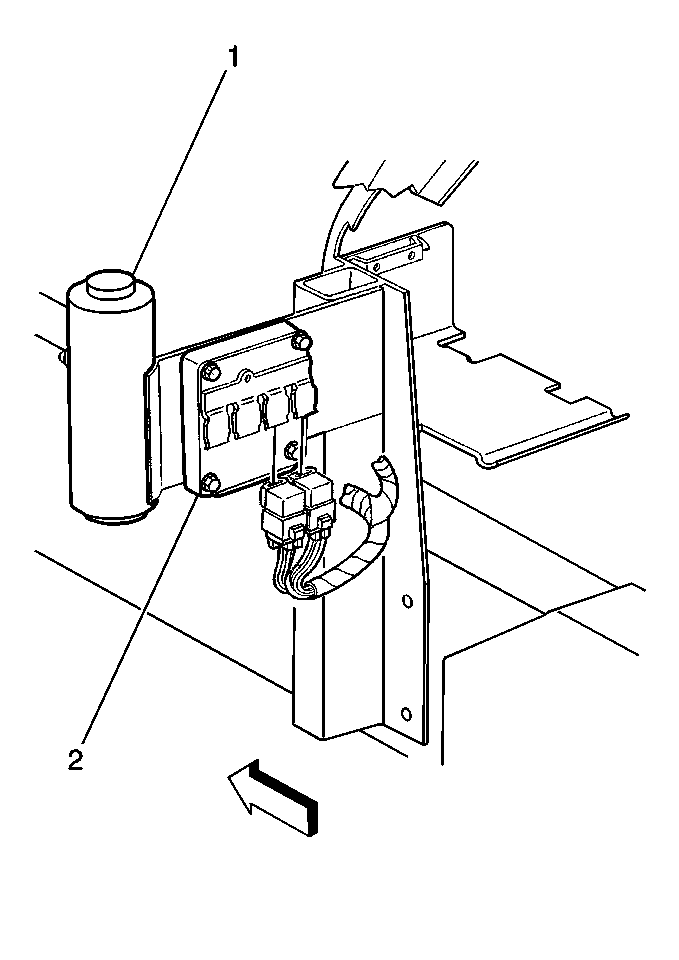 1

2