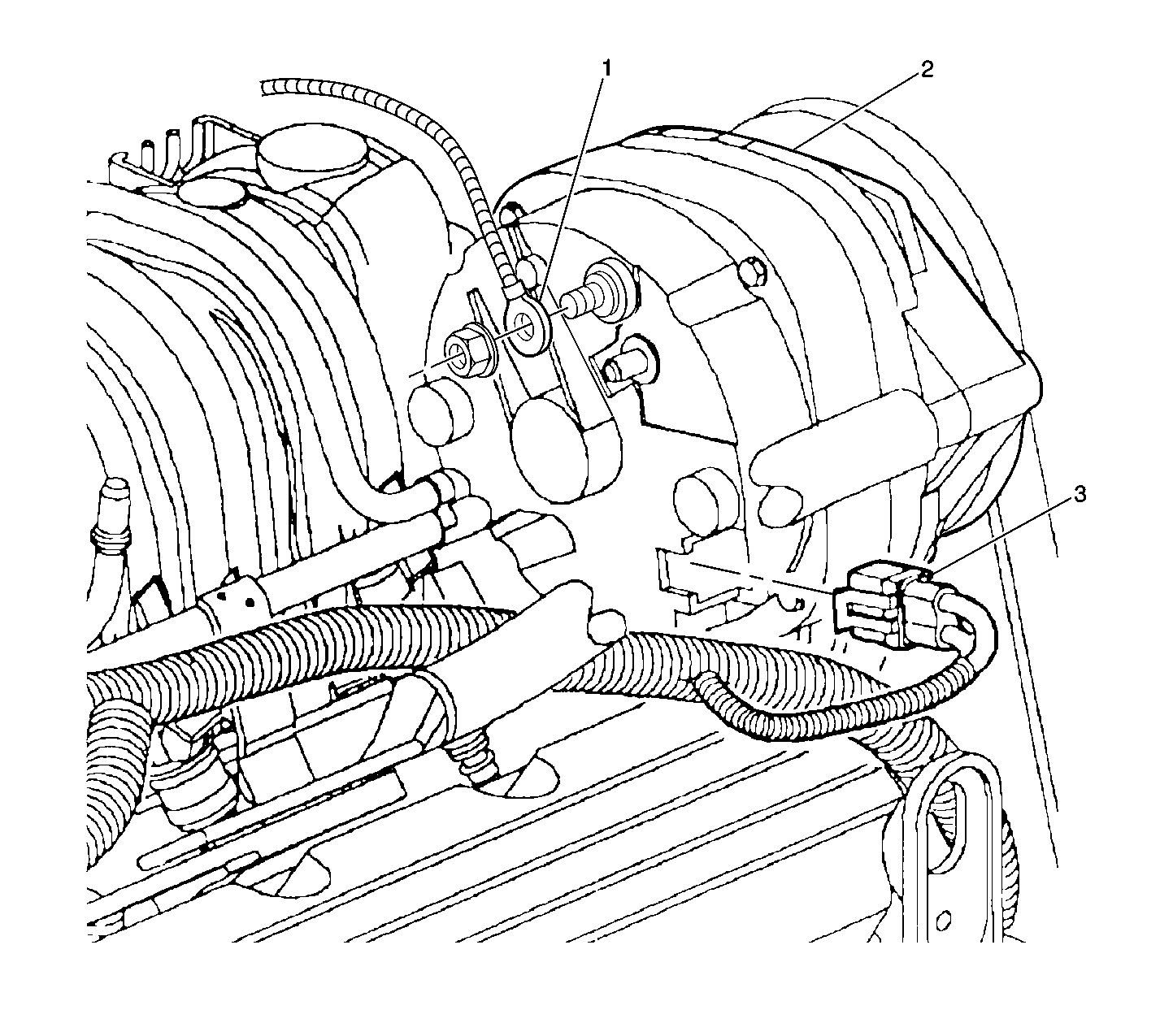 1
2
3