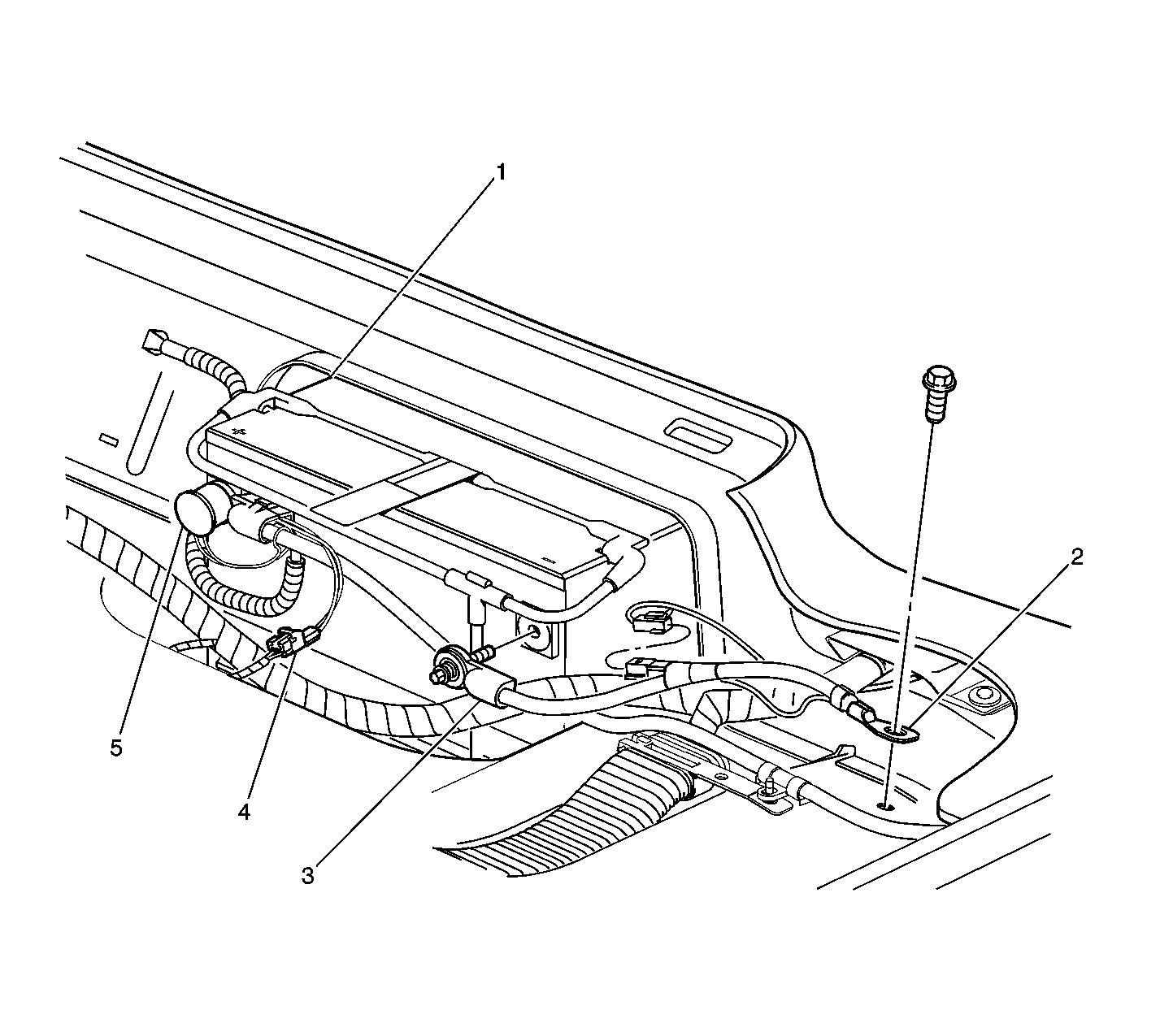 1
2
5
4
3