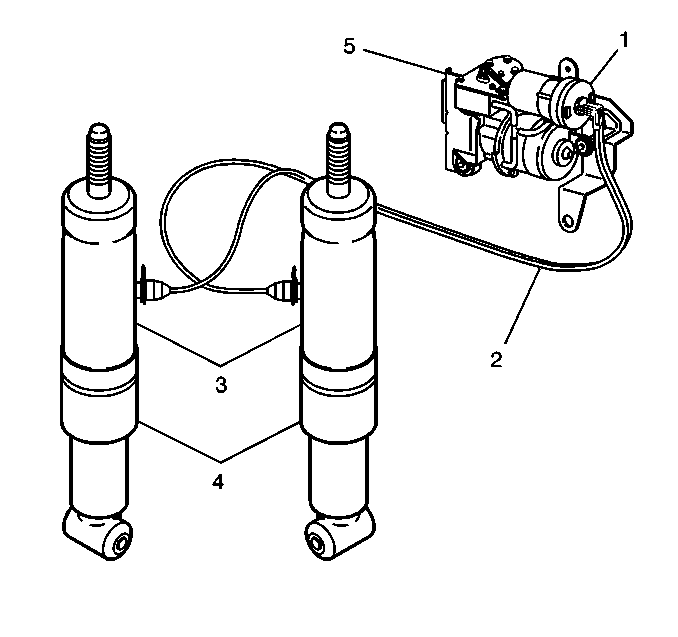 5
1
2
3
4