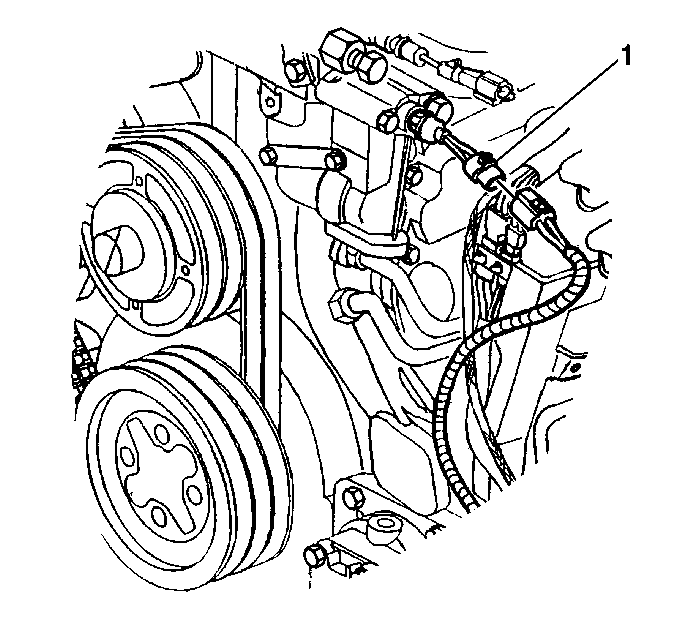 1