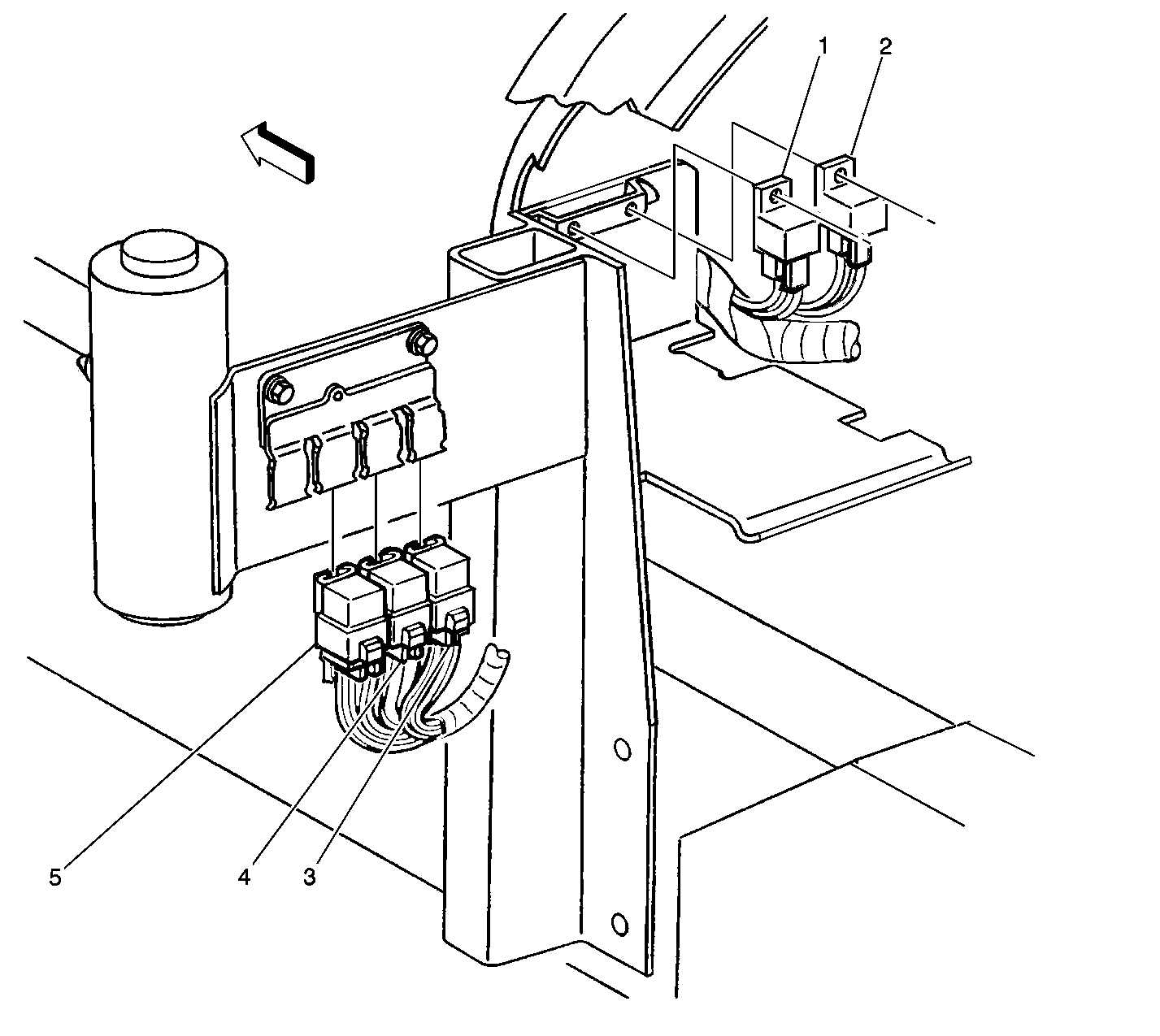 1
2
5
4
3