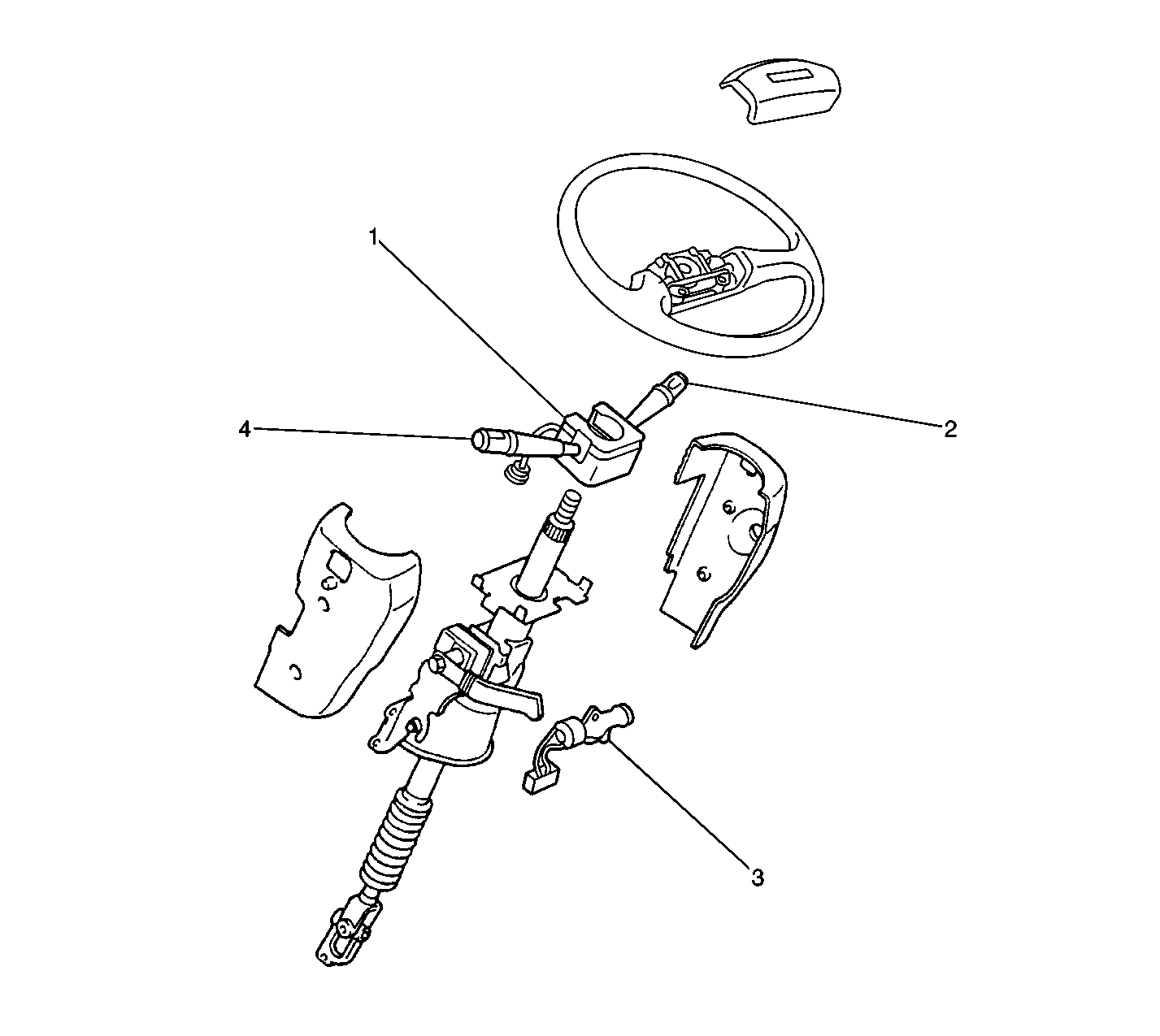 1
2
4
3