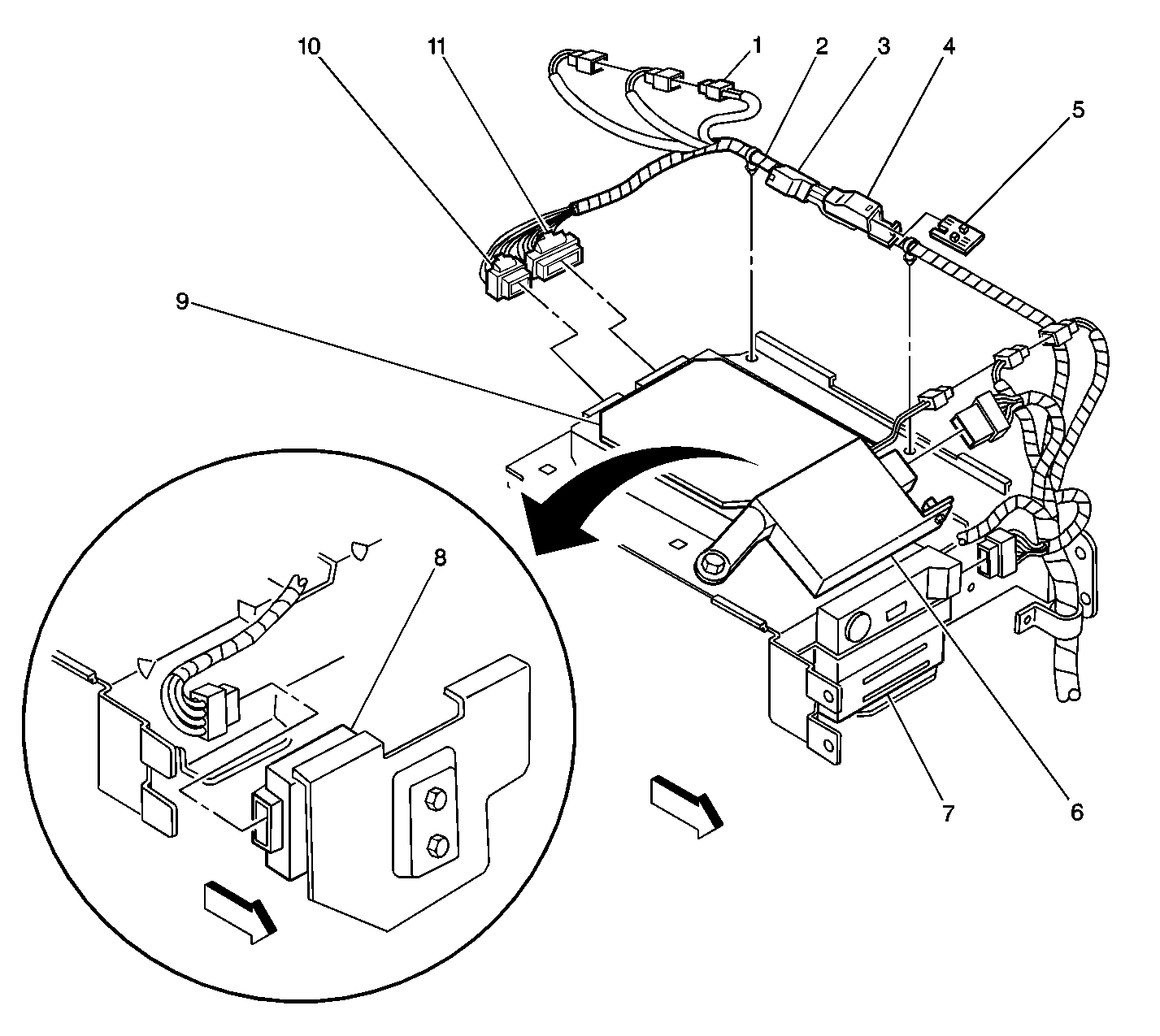 10
11
1
2
3
4
5
9
8
7
6